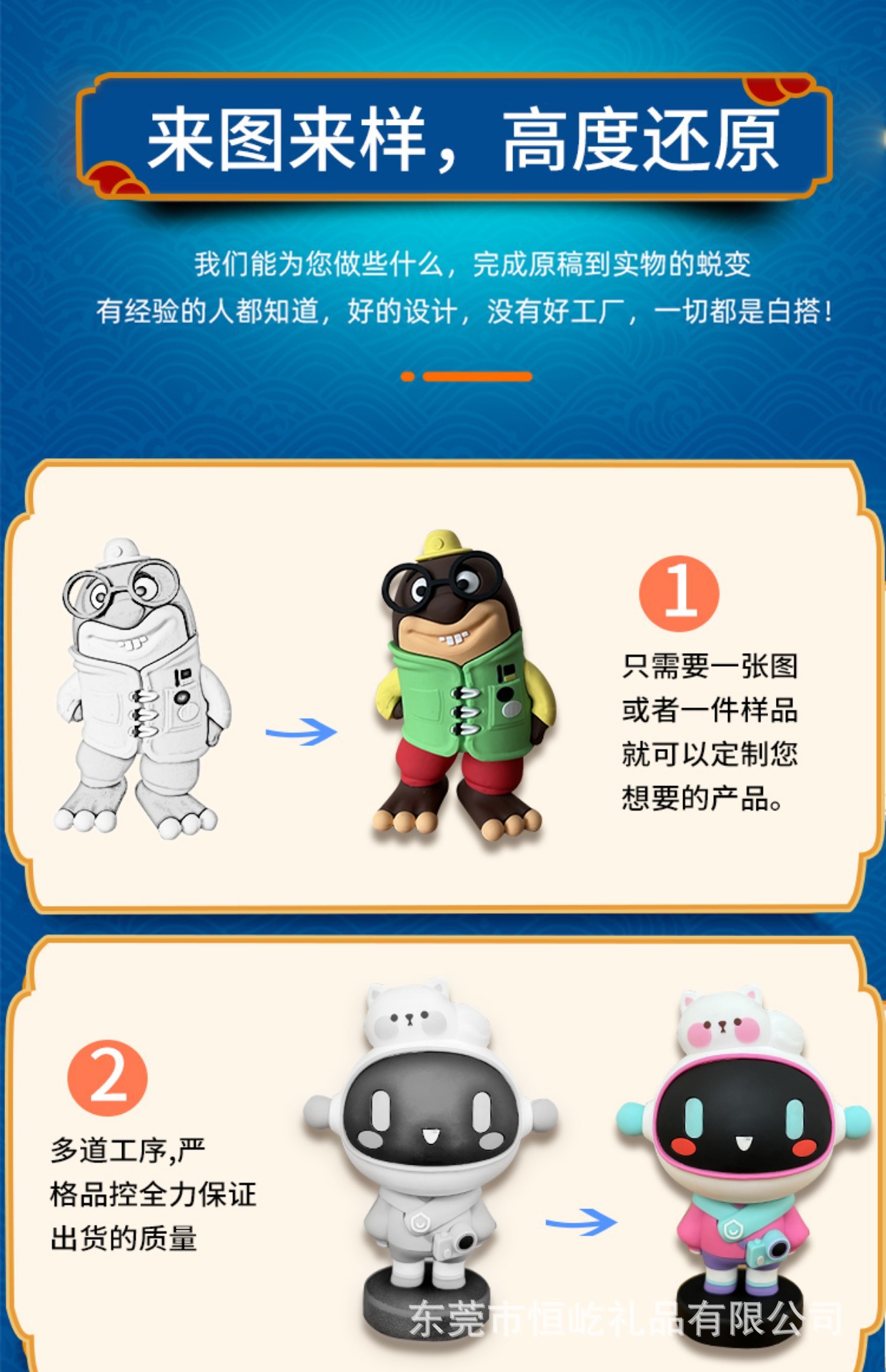 来图来样，高度还原

我们能为您做些什么，完成原稿到实物的蜕变
有经验的人都知道，好的设计，没有好工厂，一切都是白搭！

1

只需要一张图或者一件样品就可以定制您想要的产品。

2

多道工序,严格品控全力保证出货的质量

东莞市恒屹礼品有限公司