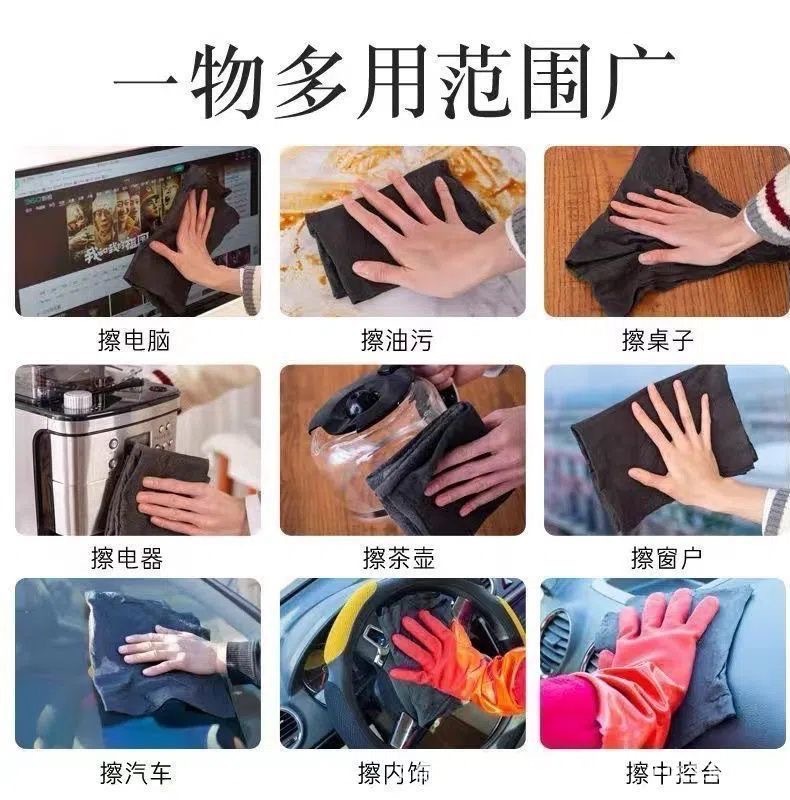 一物多用范围广

擦电脑

擦油污

擦桌子

擦电器

擦茶壶

擦窗户

擦汽车

擦内饰

擦中控台