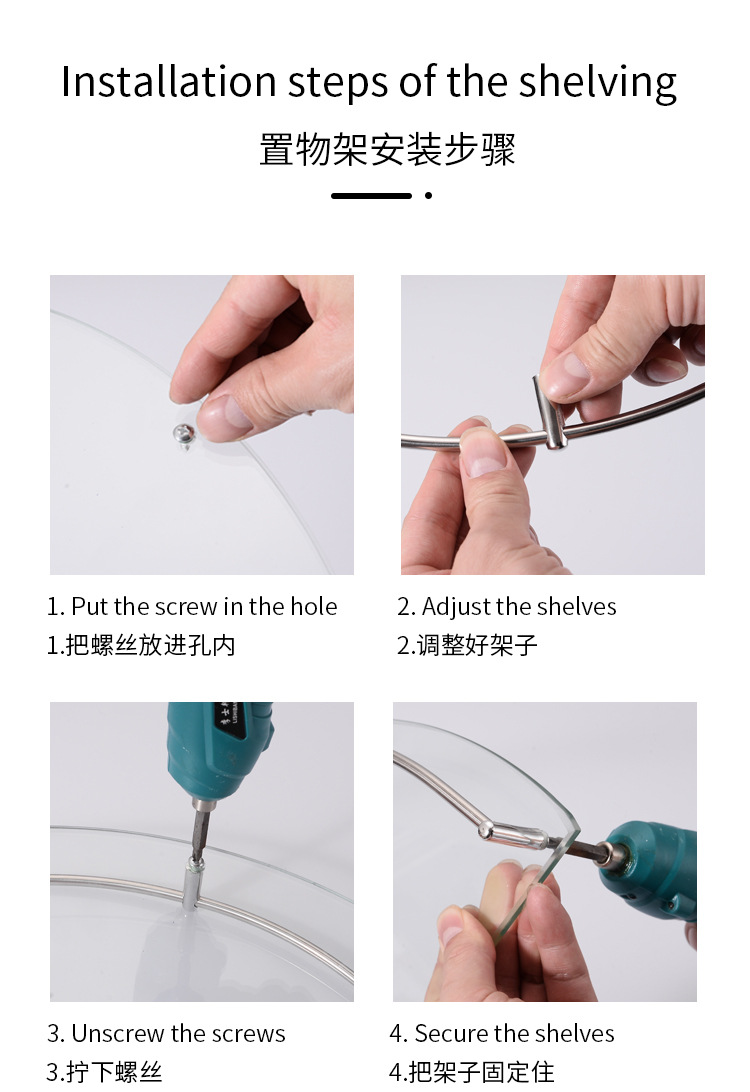 Installation steps of the shelving

置物架安装步骤

1. Put the screw in the hole
1.把螺丝放进孔内

2. Adjust the shelves
2.调整好架子

3. Unscrew the screws
3.拧下螺丝

4. Secure the shelves
4.把架子固定住