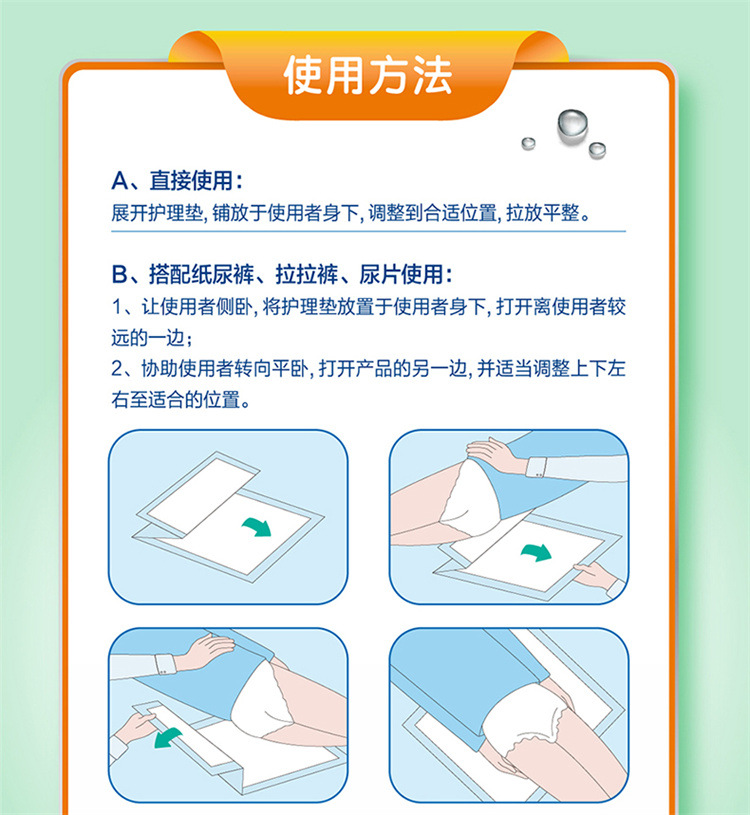 使用方法

A、直接使用：
展开护理垫，铺放于使用者身下，调整到合适位置，拉放平整。

B、搭配纸尿裤、拉拉裤、尿片使用：
1、让使用者侧卧，将护理垫放置于使用者身下，打开离使用者较远的一边；
2、协助使用者转向平卧，打开产品的另一边，并适当调整上下左右至适合的位置。