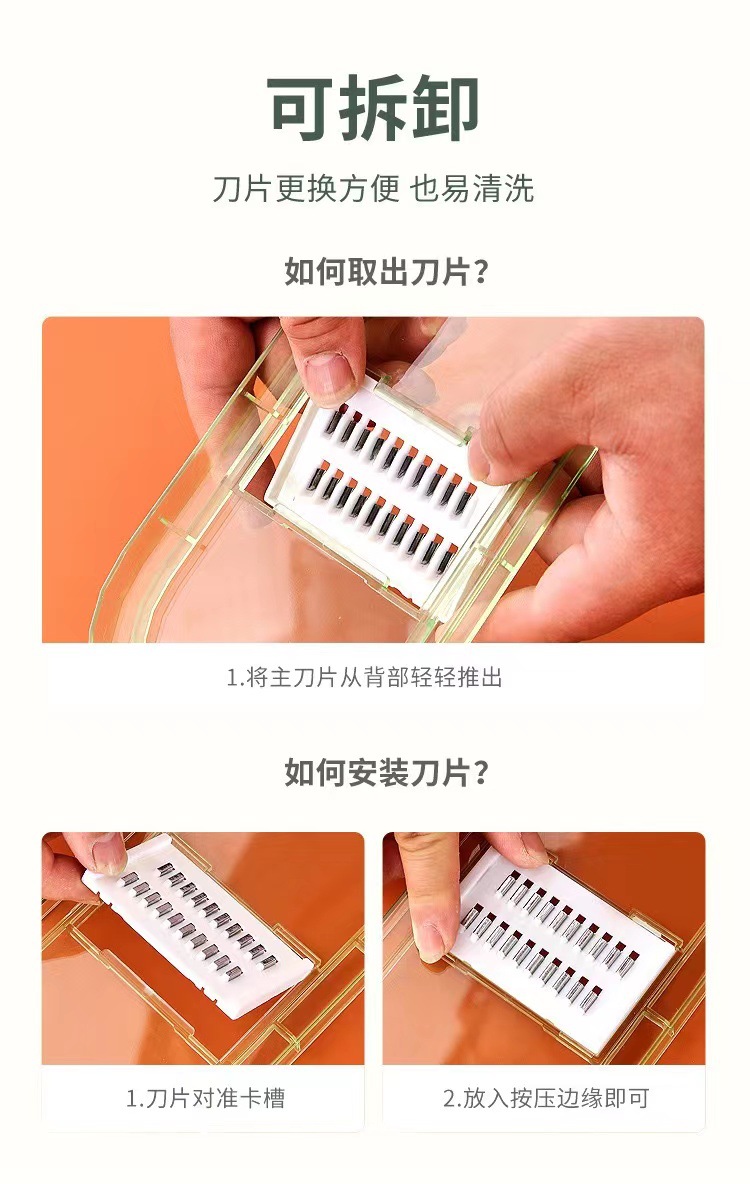 可拆卸

刀片更换方便 也易清洗

如何取出刀片？

1.将主刀片从背部轻轻推出

如何安装刀片？

1.刀片对准卡槽

2.放入按压边缘即可