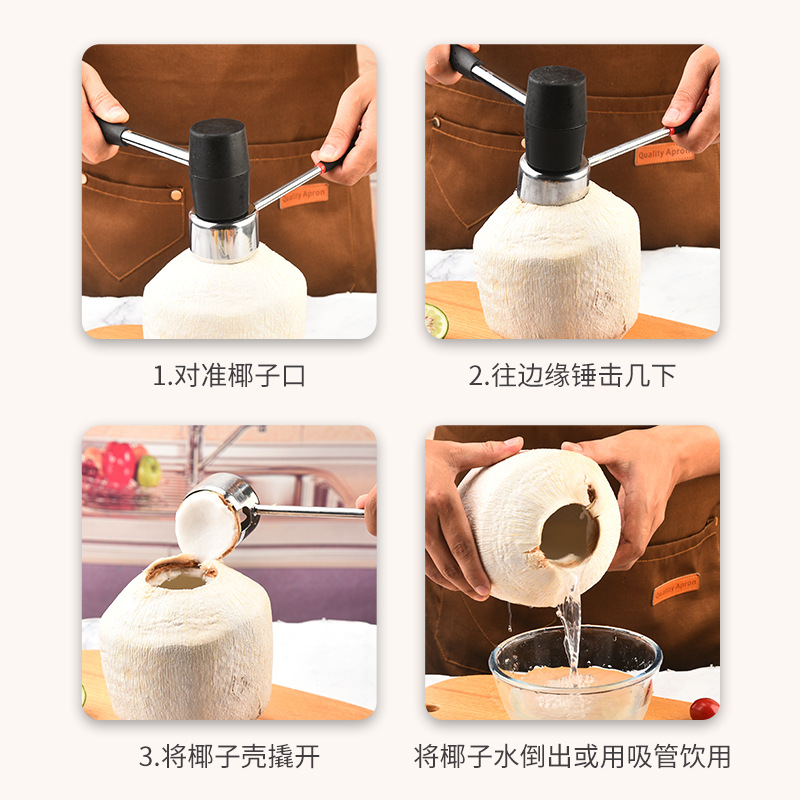 Quality Apron

1.对准椰子口

Quality Apron

2.往边缘锤击几下

3.将椰子壳撬开

Quality Apron

将椰子水倒出或用吸管饮用