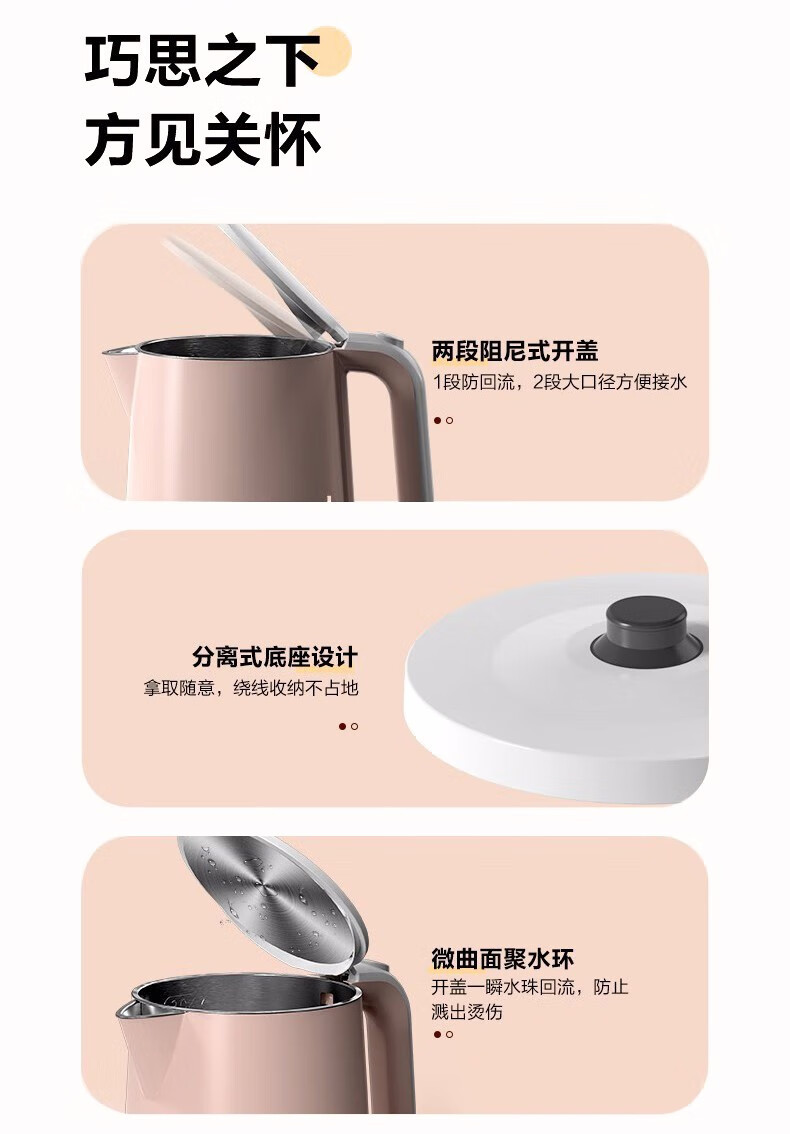 巧思之下
方见关怀

两段阻尼式开盖
1段防回流，2段大口径方便接水

分离式底座设计
拿取随意，绕线收纳不占地

微曲面聚水环
开盖一瞬水珠回流，防止溅出烫伤