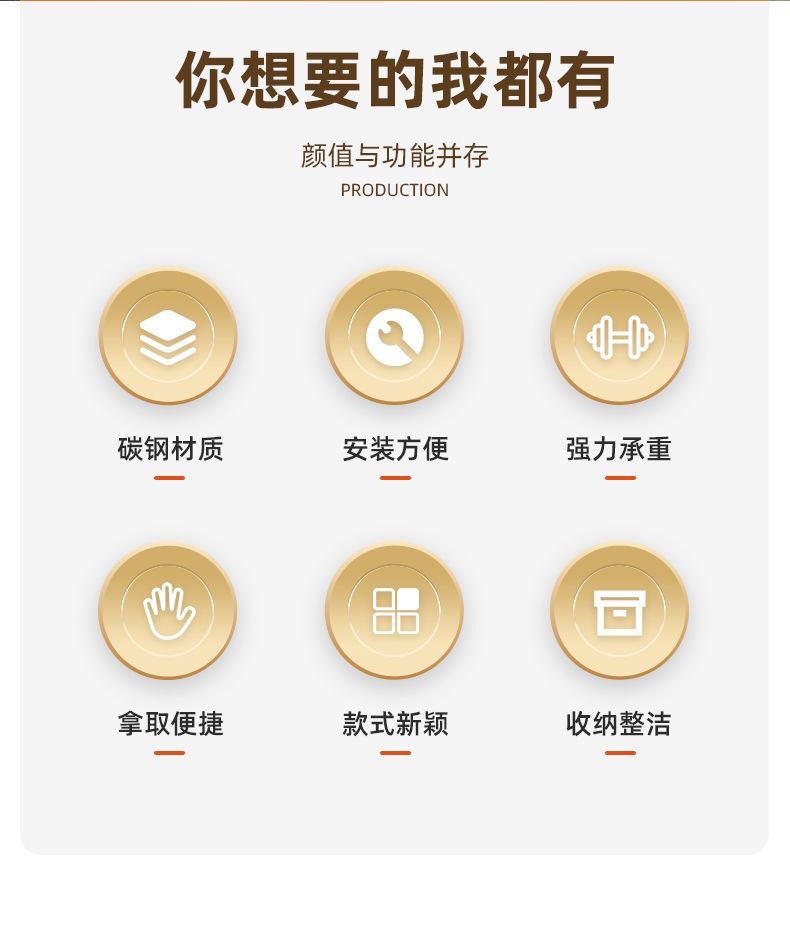 你想要的我都有

颜值与功能并存
PRODUCTION

碳钢材质

安装方便

强力承重

拿取便捷

款式新颖

收纳整洁