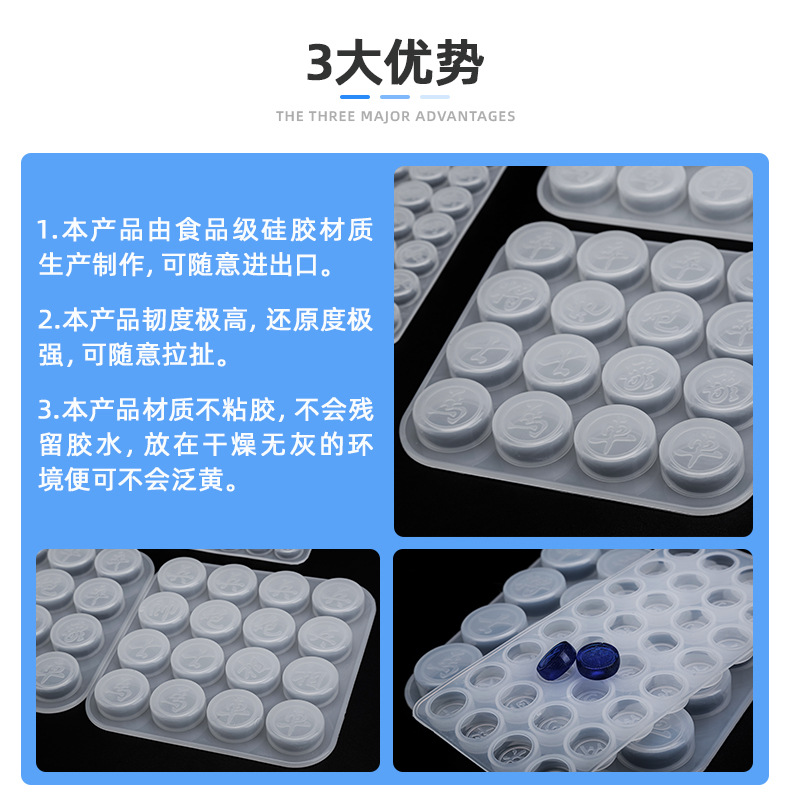 3大优势

THE THREE MAJOR ADVANTAGES

1.本产品由食品级硅胶材质生产制作, 可随意进出口。

2.本产品韧度极高, 还原度极强, 可随意拉扯。

3.本产品材质不粘胶, 不会残留胶水, 放在干燥无灰的环境便可不会泛黄。