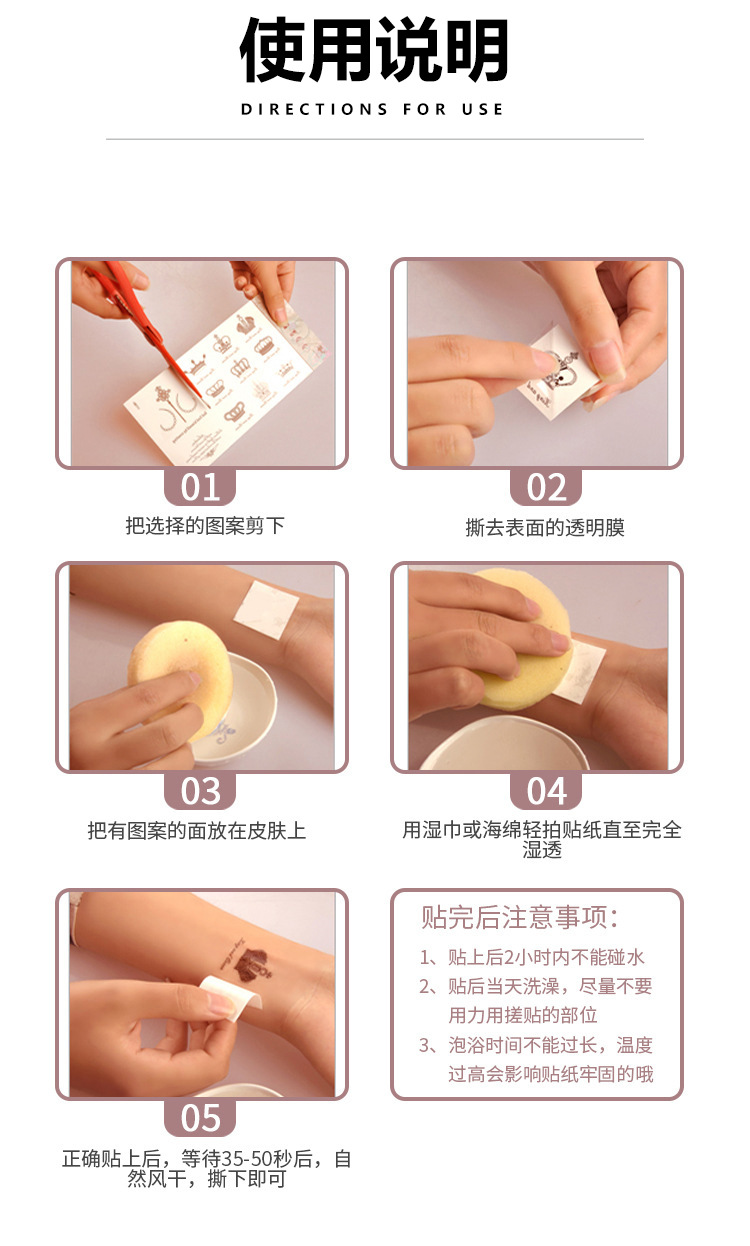 使用说明

DIRECTIONS FOR USE

01

把选择的图案剪下

02

撕去表面的透明膜

03

把有图案的面放在皮肤上

04

用湿巾或海绵轻拍贴纸直至完全湿透

05

正确贴上后，等待35-50秒后，自然风干，撕下即可

贴完后注意事项：

1、贴上后2小时内不能碰水

2、贴后当天洗澡，尽量不要用力用搓贴的部位

3、泡浴时间不能过长，温度过高会影响贴纸牢固的哦