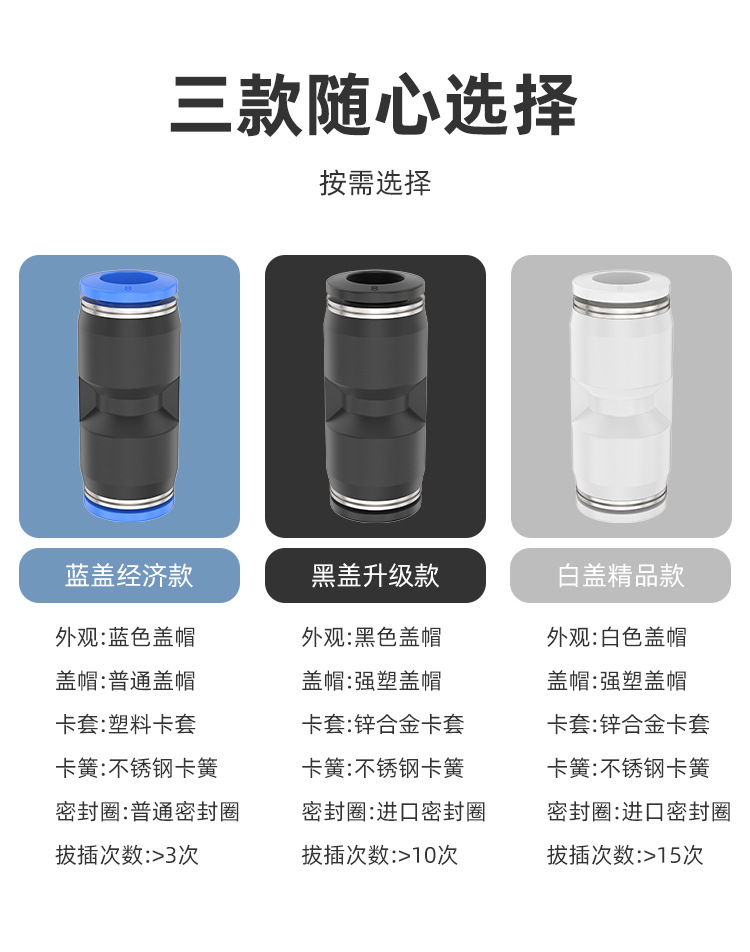 三款随心选择

按需选择

蓝盖经济款

外观:蓝色盖帽

盖帽:普通盖帽

卡套:塑料卡套

卡簧:不锈钢卡簧

密封圈:普通密封圈

拔插次数:>3次

黑盖升级款

外观:黑色盖帽

盖帽:强塑盖帽

卡套:锌合金卡套

卡簧:不锈钢卡簧

密封圈:进口密封圈

拔插次数:>10次

白盖精品款

外观:白色盖帽

盖帽:强塑盖帽

卡套:锌合金卡套

卡簧:不锈钢卡簧

密封圈:进口密封圈

拔插次数:>15次