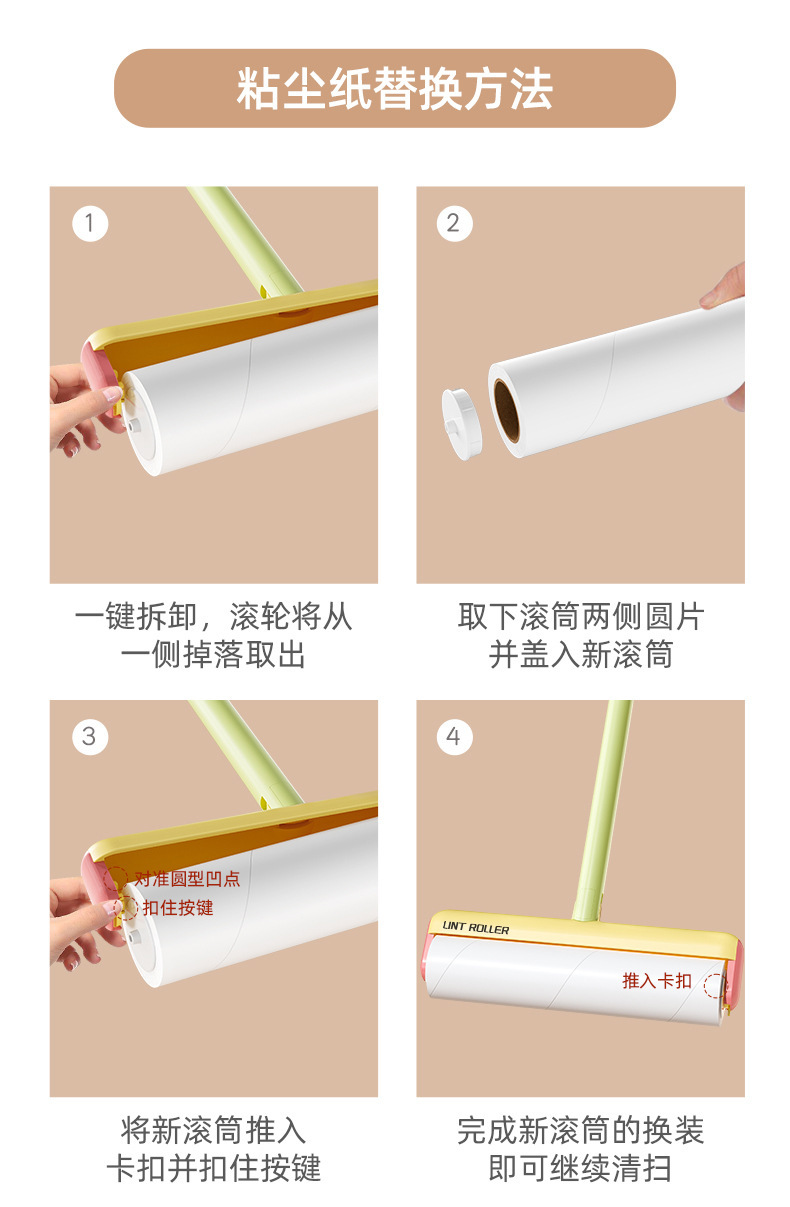 粘尘纸替换方法

1

一键拆卸，滚轮将从一侧掉落取出

2

取下滚筒两侧圆片并盖入新滚筒

3

对准圆型凹点

扣住按键

将新滚筒推入卡扣并扣住按键

4

LINT ROLLER

推入卡扣

完成新滚筒的换装即可继续清扫