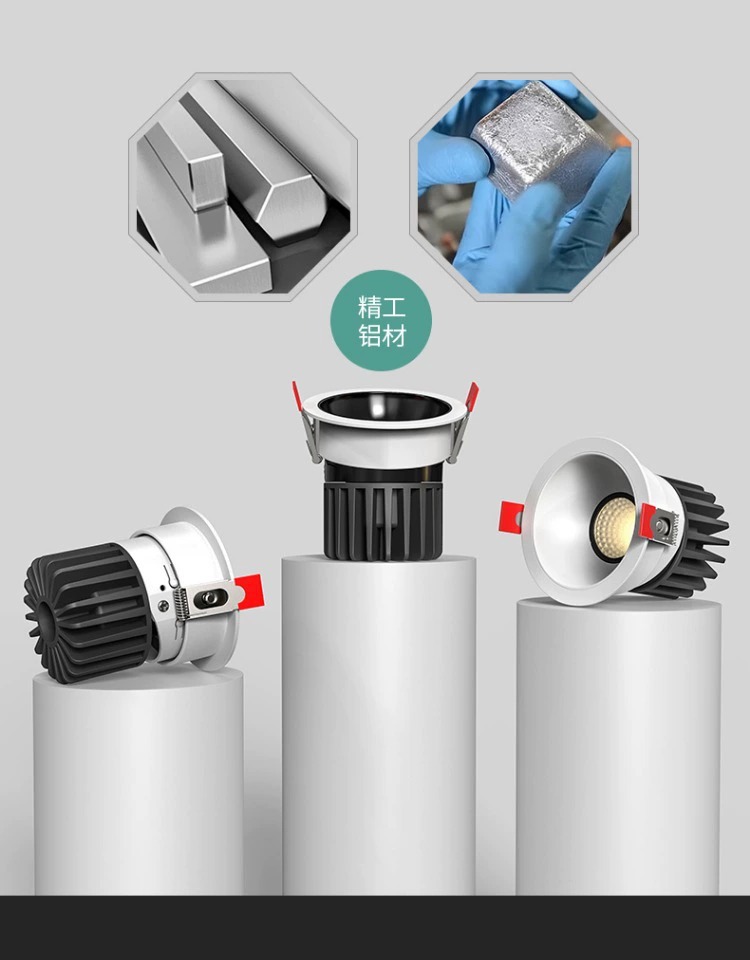 精工
铝材