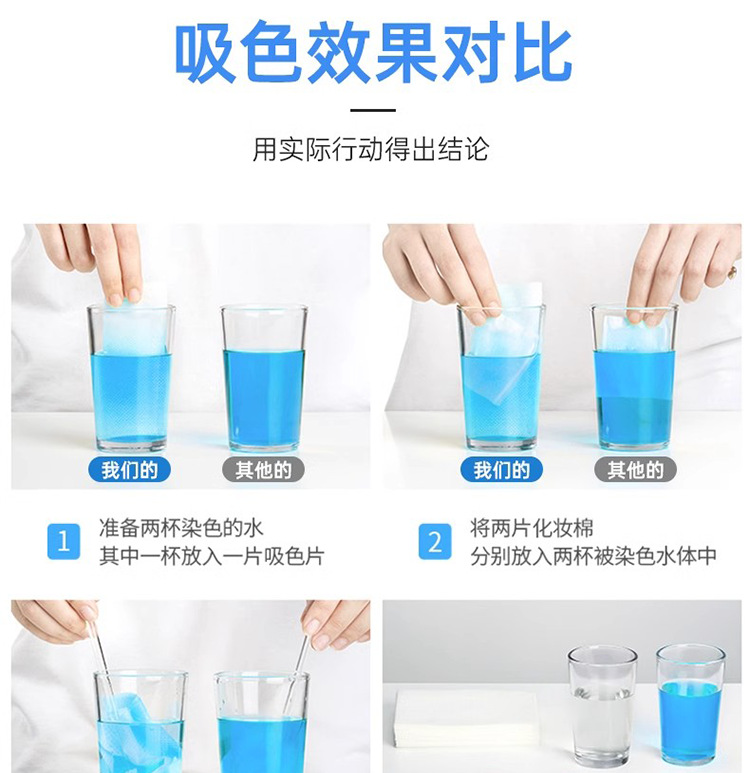 吸色效果对比

用实际行动得出结论

我们的

其他的

我们的

其他的

1 准备两杯染色的水
其中一杯放入一片吸色片

2 将两片化妆棉
分别放入两杯被染色水体中