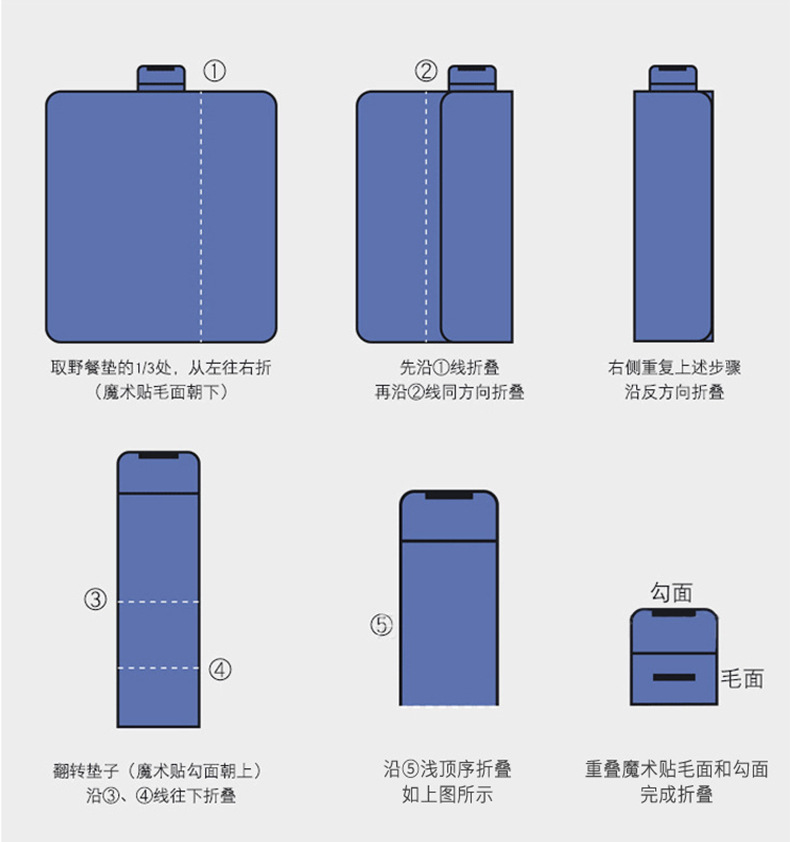 ①

取野餐垫的1/3处，从左往右折
（魔术贴毛面朝下）

②

先沿①线折叠
再沿②线同方向折叠

右侧重复上述步骤
沿反方向折叠

③

④

翻转垫子（魔术贴勾面朝上）
沿③、④线往下折叠

⑤

沿⑤浅顶序折叠
如上图所示

勾面

毛面

重叠魔术贴毛面和勾面
完成折叠