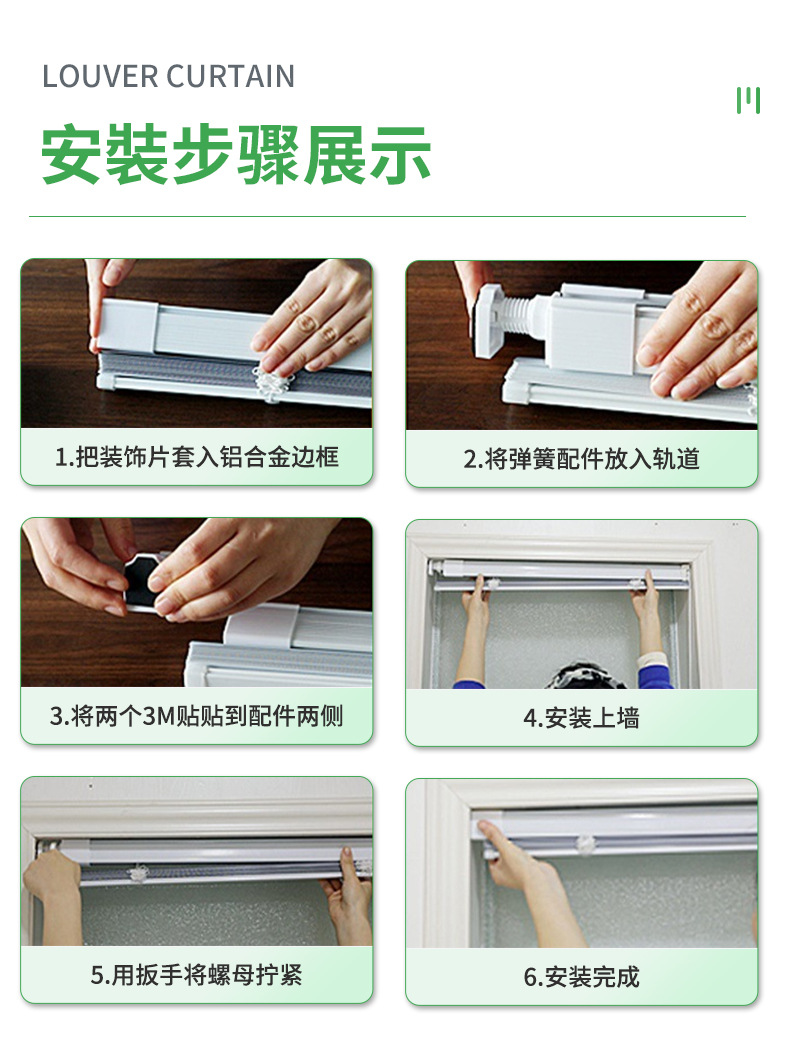 LOUVER CURTAIN

安装步骤展示

1.把装饰片套入铝合金边框

2.将弹簧配件放入轨道

3.将两个3M贴贴到配件两侧

4.安装上墙

5.用扳手将螺母拧紧

6.安装完成