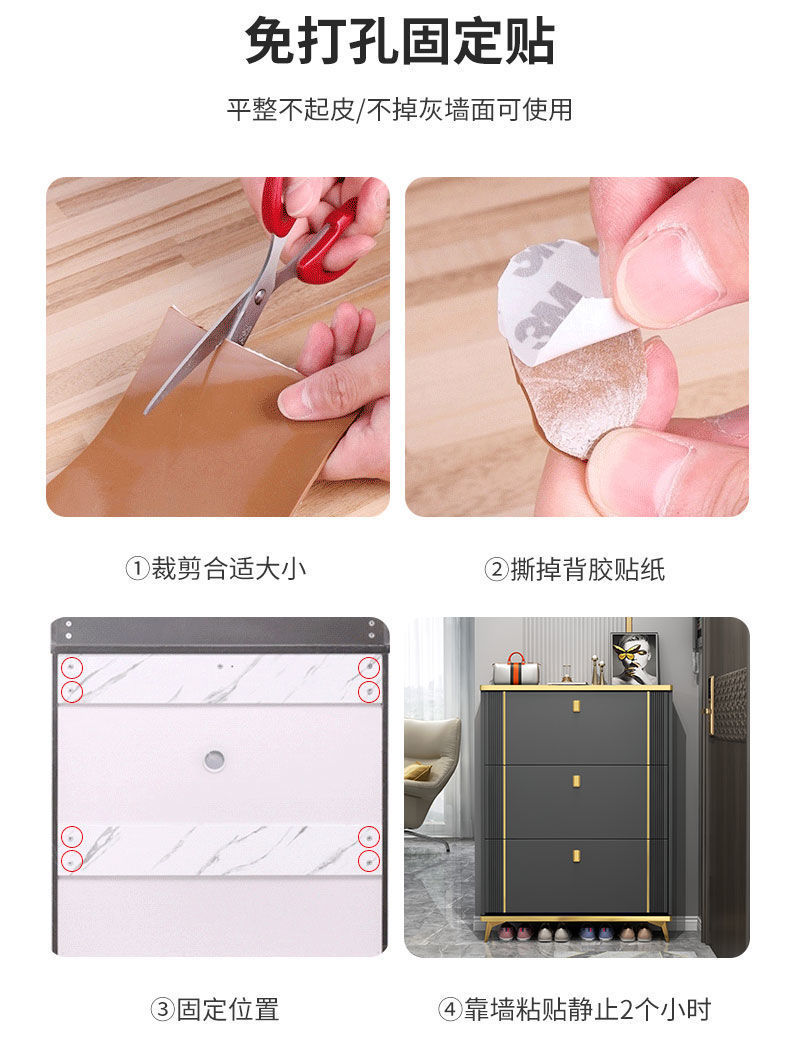 免打孔固定贴

平整不起皮/不掉灰墙面可使用

3M

①裁剪合适大小

②撕掉背胶贴纸

③固定位置

④靠墙粘贴静止2个小时