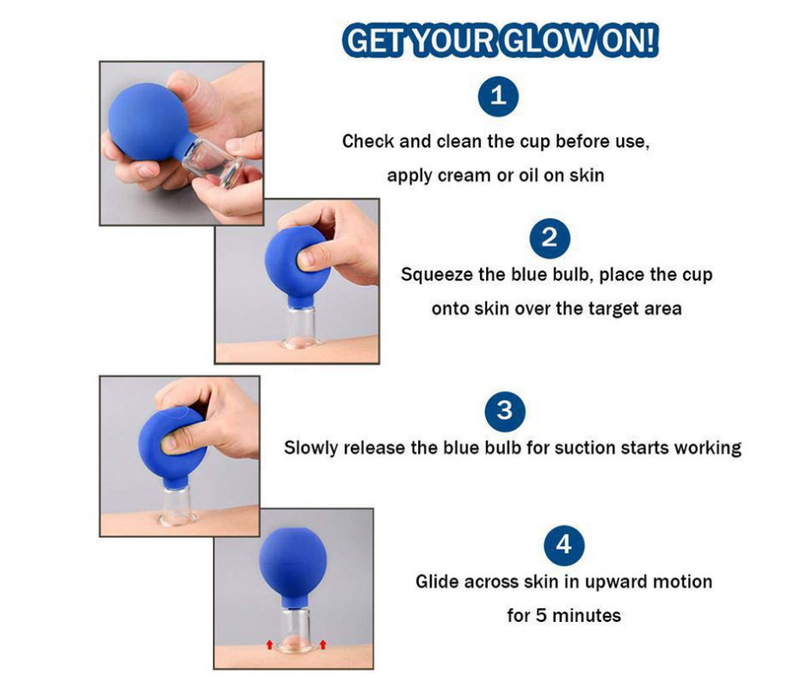 GET YOUR GLOW ON!

1

Check and clean the cup before use, apply cream or oil on skin

2

Squeeze the blue bulb, place the cup onto skin over the target area

3

Slowly release the blue bulb for suction starts working

4

Glide across skin in upward motion for 5 minutes