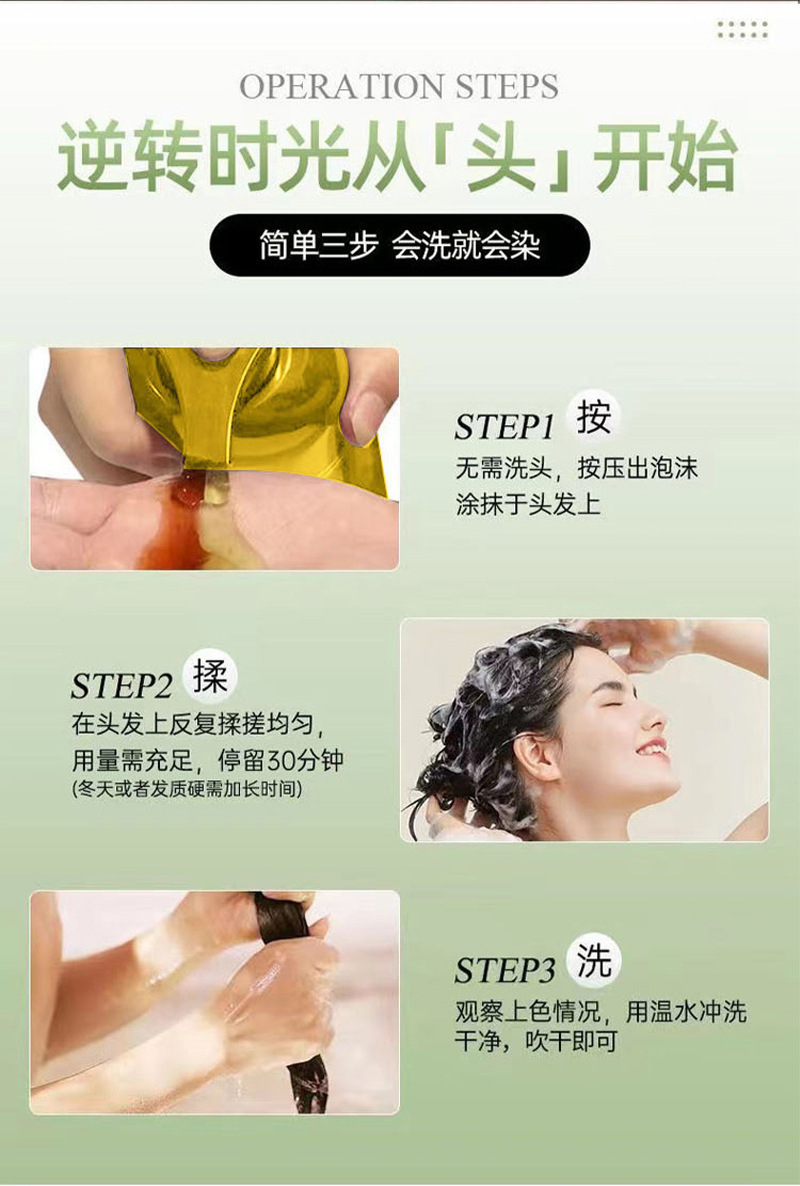 OPERATION STEPS

逆转时光从「头」开始

简单三步 会洗就会染

STEP1 按
无需洗头，按压出泡沫涂抹于头发上

STEP2 揉
在头发上反复揉搓均匀，用量需充足，停留30分钟
(冬天或者发质硬需加长时间)

STEP3 洗
观察上色情况，用温水冲洗干净，吹干即可