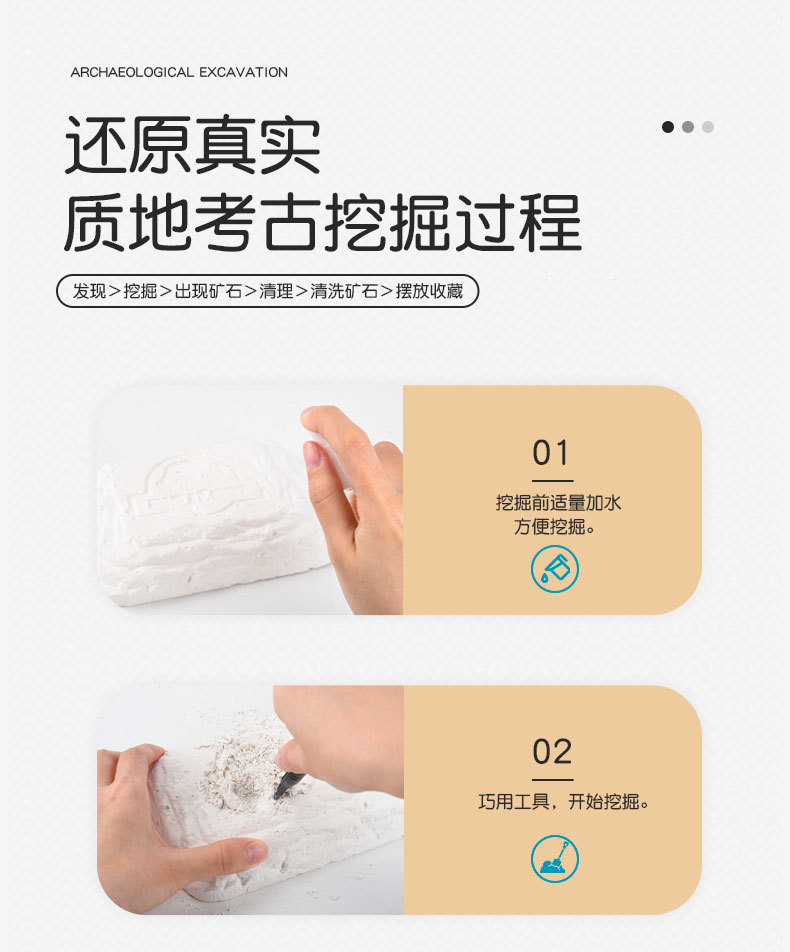 ARCHAEOLOGICAL EXCAVATION

还原真实
质地考古挖掘过程

发现＞挖掘＞出现矿石＞清理＞清洗矿石＞摆放收藏

01

挖掘前适量加水
方便挖掘。

02

巧用工具，开始挖掘。