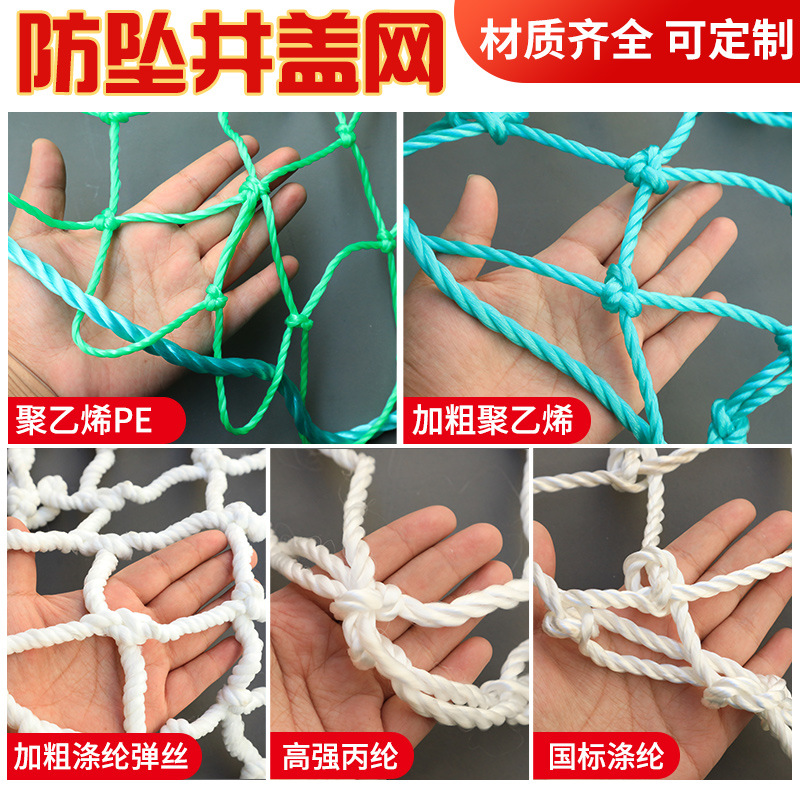 防坠井盖网

材质齐全 可定制

聚乙烯PE

加粗聚乙烯

加粗涤纶弹丝

高强丙纶

国标涤纶