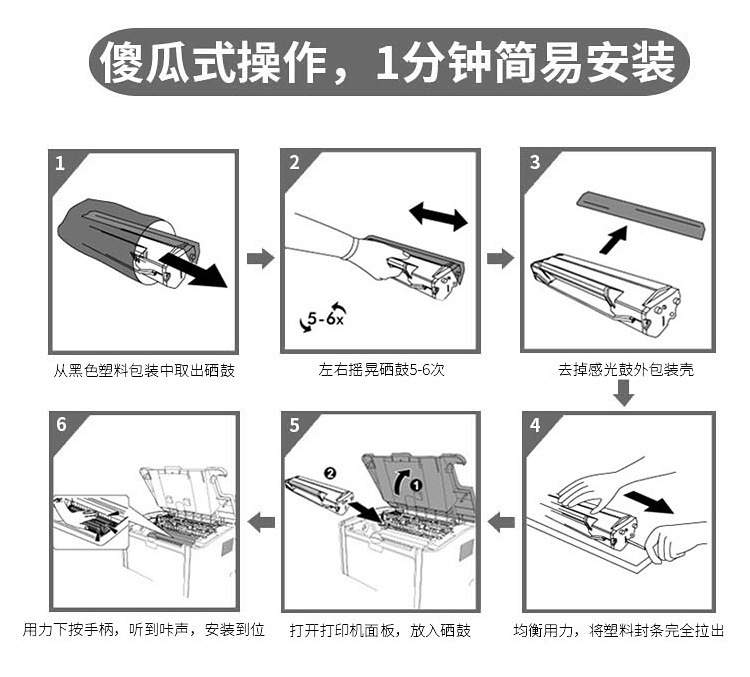 傻瓜式操作，1分钟简易安装

1

从黑色塑料包装中取出硒鼓

2

5-6x

左右摇晃硒鼓5-6次

3

去掉感光鼓外包装壳

4

均衡用力，将塑料封条完全拉出

5

❷

❶

打开打印机面板，放入硒鼓

6

用力下按手柄，听到咔声，安装到位