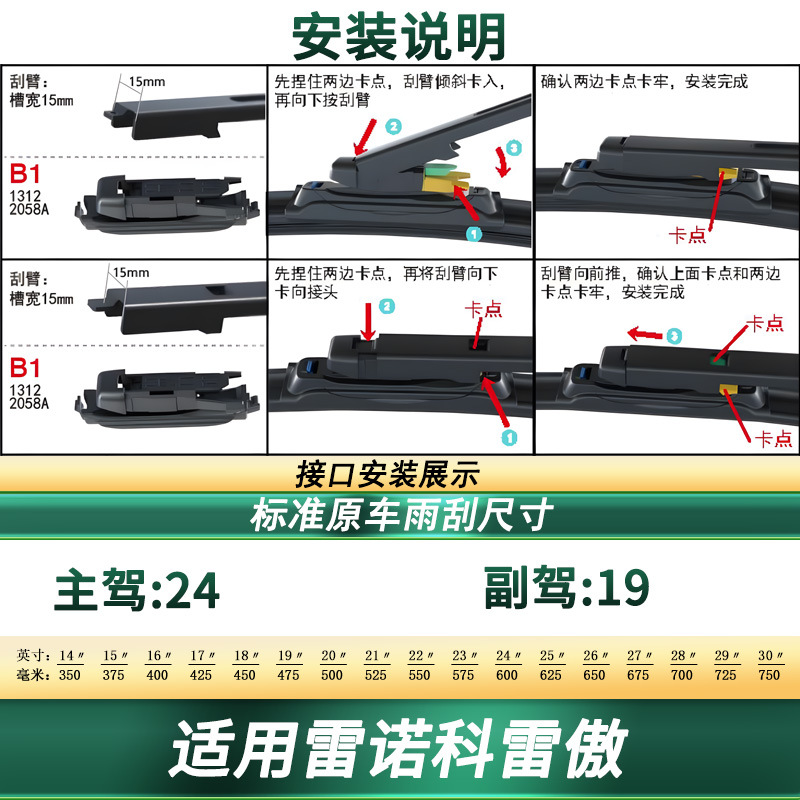 安装说明

刮臂：
槽宽15mm
15mm

B1
1312
2058A

先捏住两边卡点，刮臂倾斜卡入，再向下按刮臂
2
3
1

确认两边卡点卡牢，安装完成
卡点

刮臂：
槽宽15mm
15mm

B1
1312
2058A

先捏住两边卡点，再将刮臂向下卡向接头
2
卡点
1

刮臂向前推，确认上面卡点和两边卡点卡牢，安装完成
3
卡点
卡点

接口安装展示

标准原车雨刮尺寸

主驾:24

副驾:19

| 英寸: | 14″ | 15″ | 16″ | 17″ | 18″ | 19″ | 20″ | 21″ | 22″ | 23″ | 24″ | 25″ | 26″ | 27″ | 28″ | 29″ | 30″ |
|---|---|---|---|---|---|---|---|---|---|---|---|---|---|---|---|---|---|
| 毫米: | 350 | 375 | 400 | 425 | 450 | 475 | 500 | 525 | 550 | 575 | 600 | 625 | 650 | 675 | 700 | 725 | 750 |

适用雷诺科雷傲