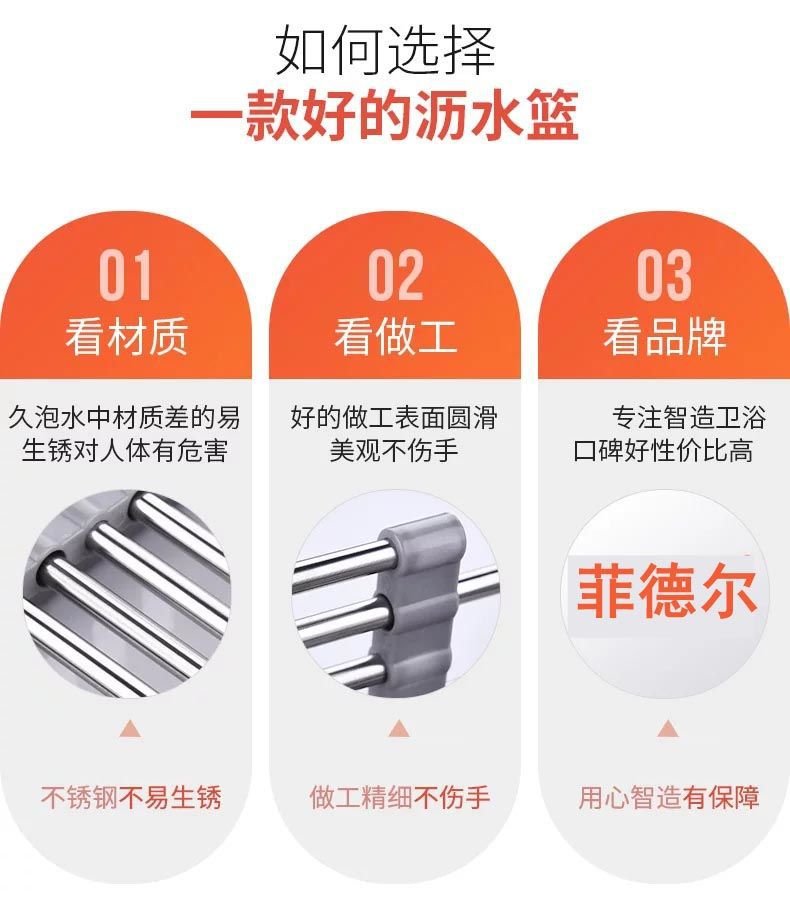 如何选择
一款好的沥水篮

01
看材质
久泡水中材质差的易生锈对人体有危害
不锈钢不易生锈

02
看做工
好的做工表面圆滑美观不伤手
做工精细不伤手

03
看品牌
专注智造卫浴口碑好性价比高
菲德尔
用心智造有保障