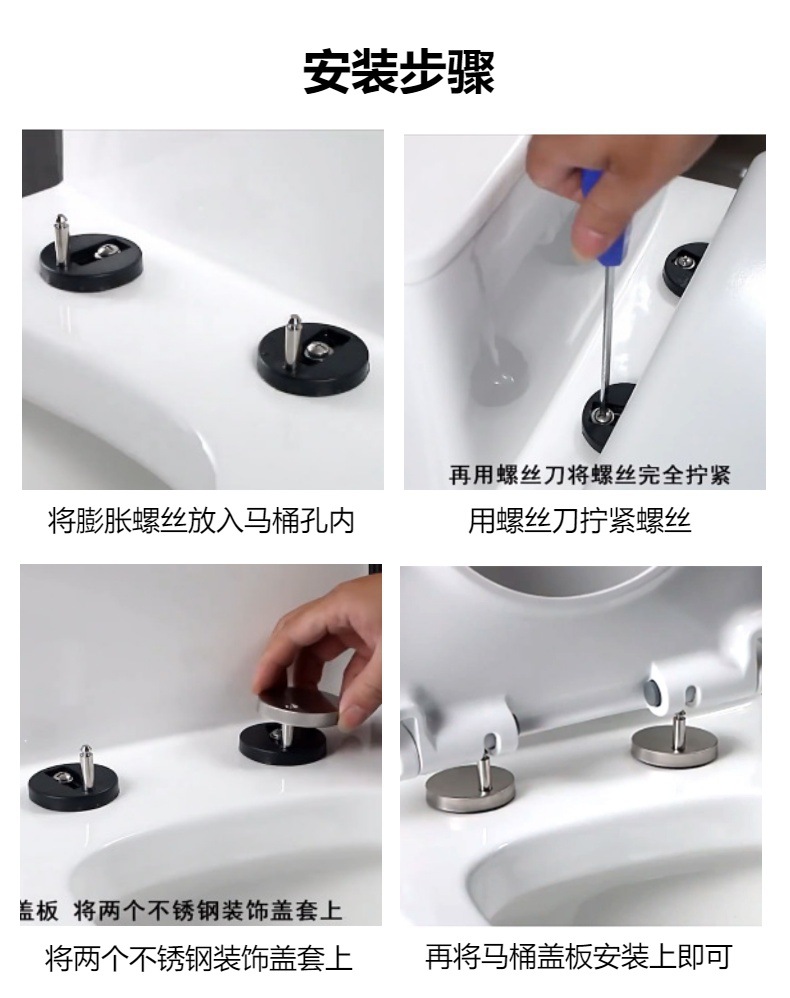 安装步骤

将膨胀螺丝放入马桶孔内

再用螺丝刀将螺丝完全拧紧

用螺丝刀拧紧螺丝

盖板 将两个不锈钢装饰盖套上

将两个不锈钢装饰盖套上

再将马桶盖板安装上即可