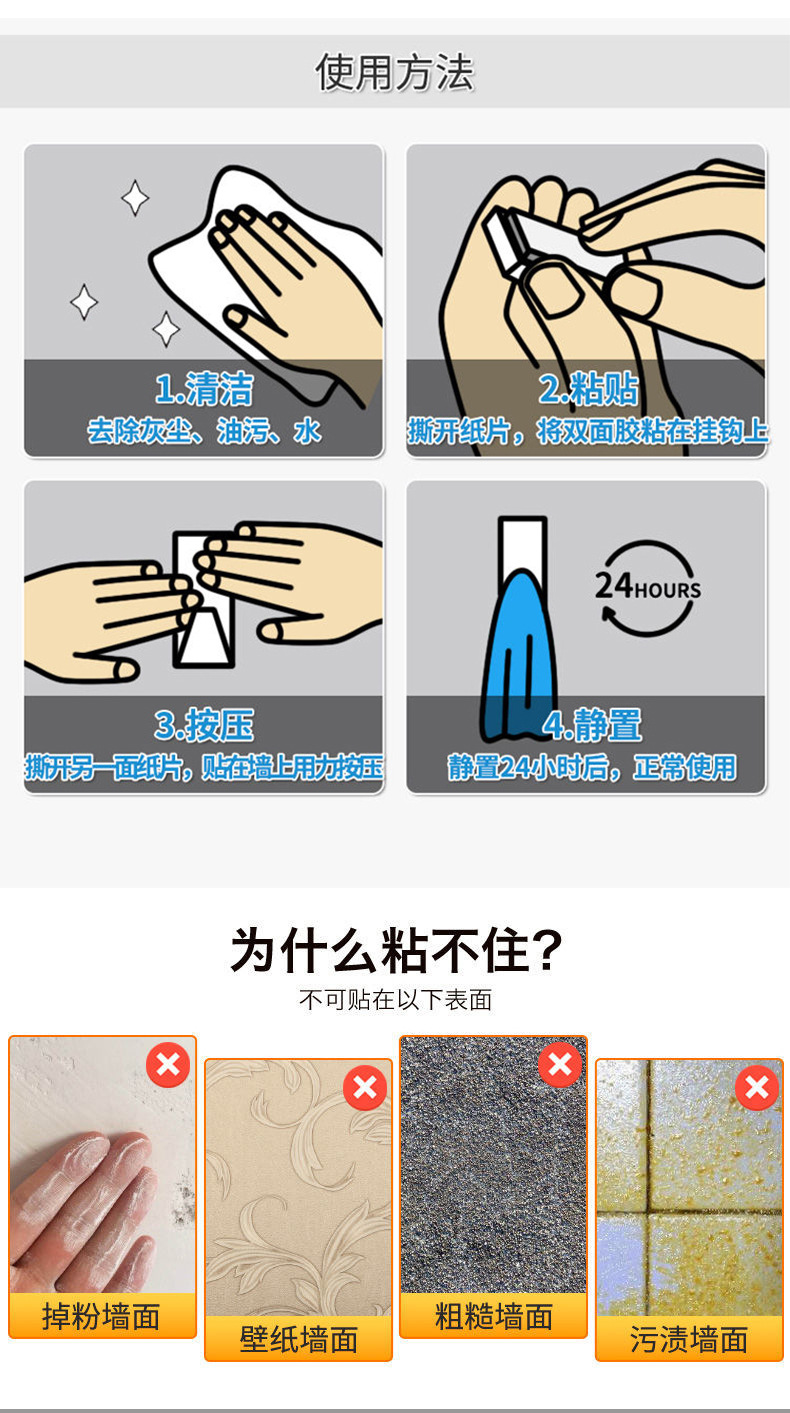 使用方法

1.清洁
去除灰尘、油污、水

2.粘贴
撕开纸片，将双面胶粘在挂钩上

3.按压
撕开另一面纸片，贴在墙上用力按压

24HOURS

4.静置
静置24小时后，正常使用

为什么粘不住？
不可贴在以下表面

掉粉墙面

壁纸墙面

粗糙墙面

污渍墙面