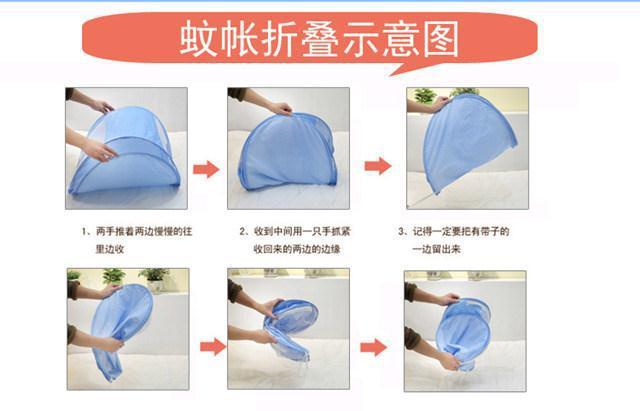 蚊帐折叠示意图

1、两手推着两边慢慢的往里边收

2、收到中间用一只手抓紧收回来的两边的边缘

3、记得一定要把有带子的一边留出来