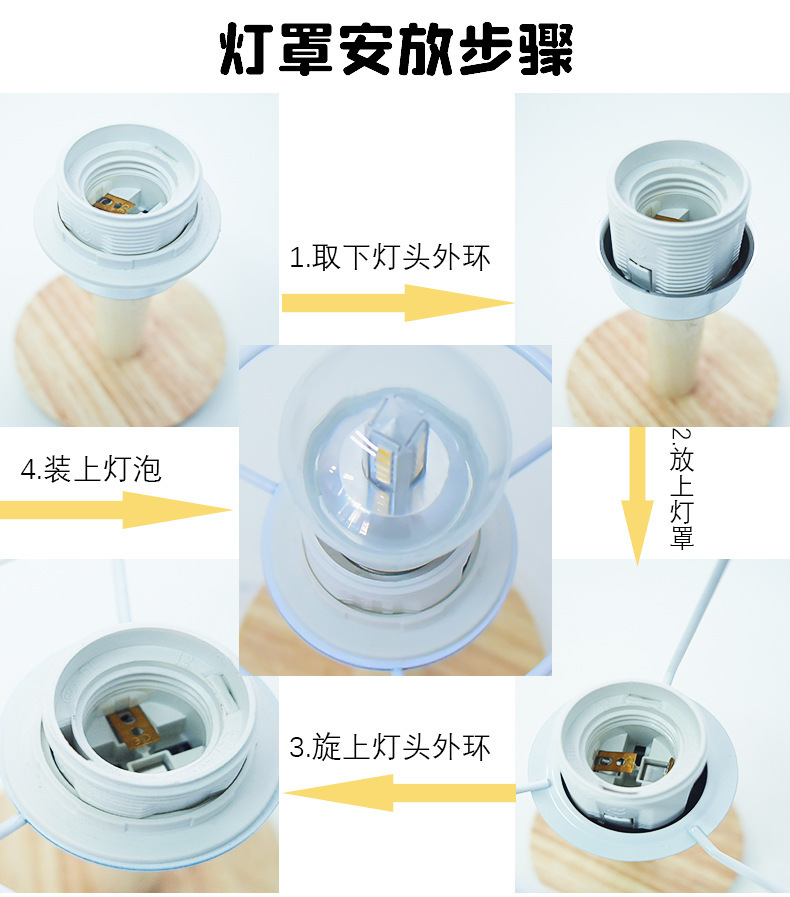 灯罩安放步骤

1.取下灯头外环

2.放上灯罩

3.旋上灯头外环

4.装上灯泡