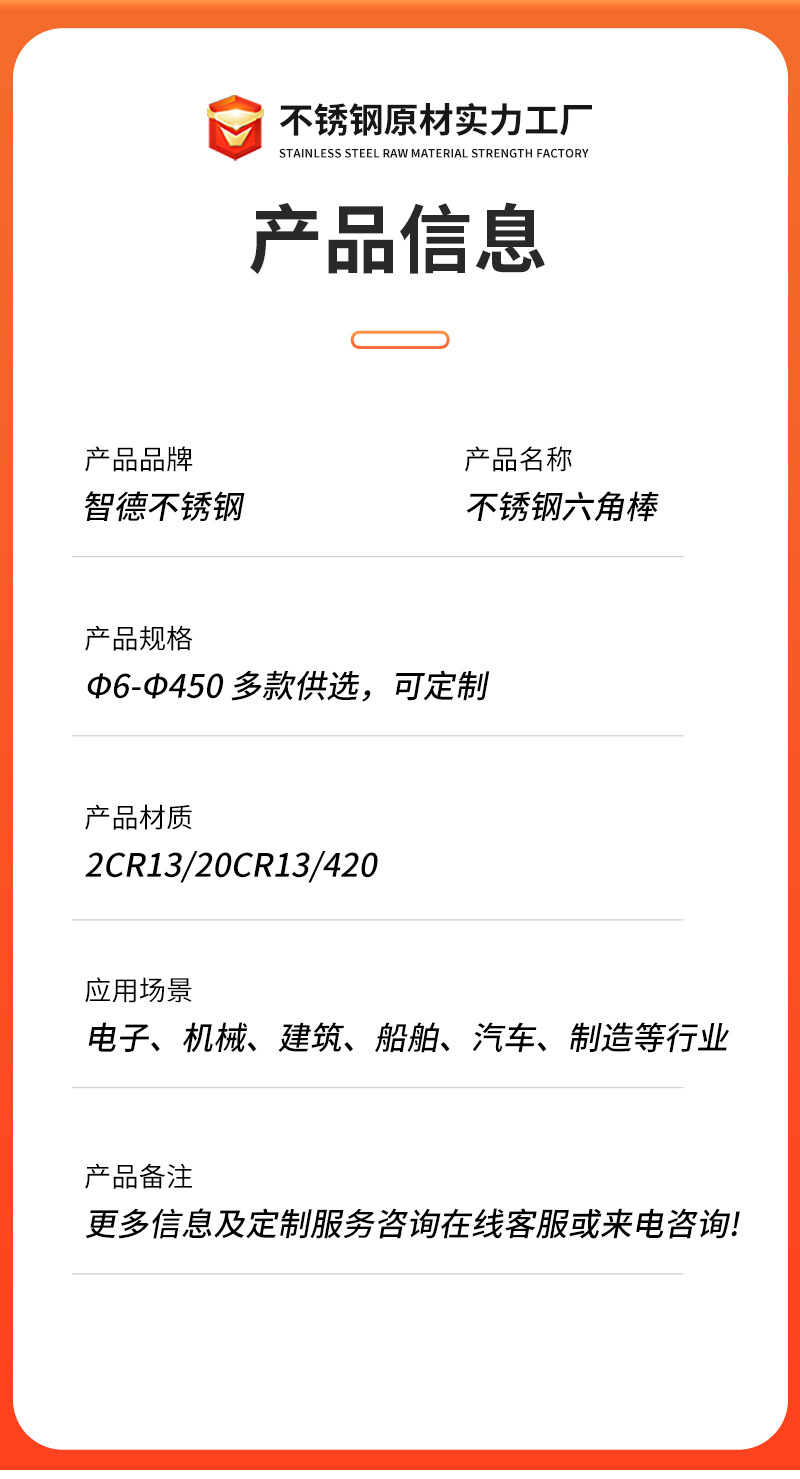 不锈钢原材实力工厂
STAINLESS STEEL RAW MATERIAL STRENGTH FACTORY

产品信息

产品品牌
智德不锈钢

产品名称
不锈钢六角棒

产品规格
Φ6-Φ450 多款供选，可定制

产品材质
2CR13/20CR13/420

应用场景
电子、机械、建筑、船舶、汽车、制造等行业

产品备注
更多信息及定制服务咨询在线客服或来电咨询!