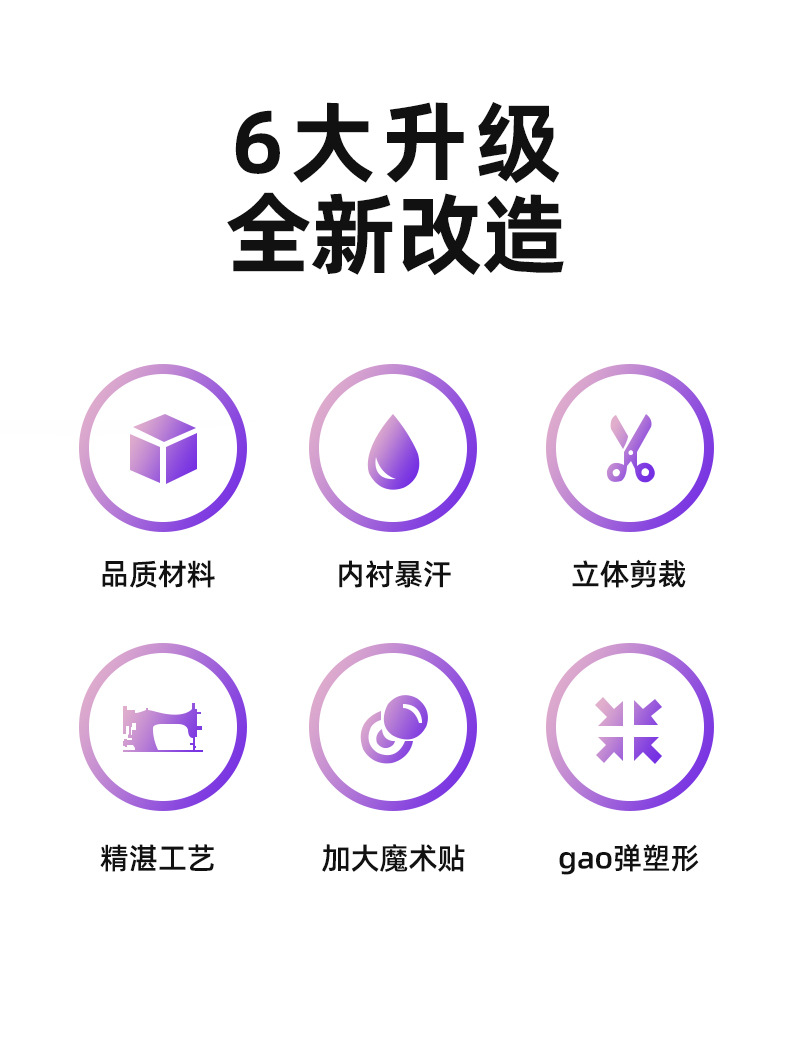 6大升级
全新改造

品质材料

内衬暴汗

立体剪裁

精湛工艺

加大魔术贴

gao弹塑形