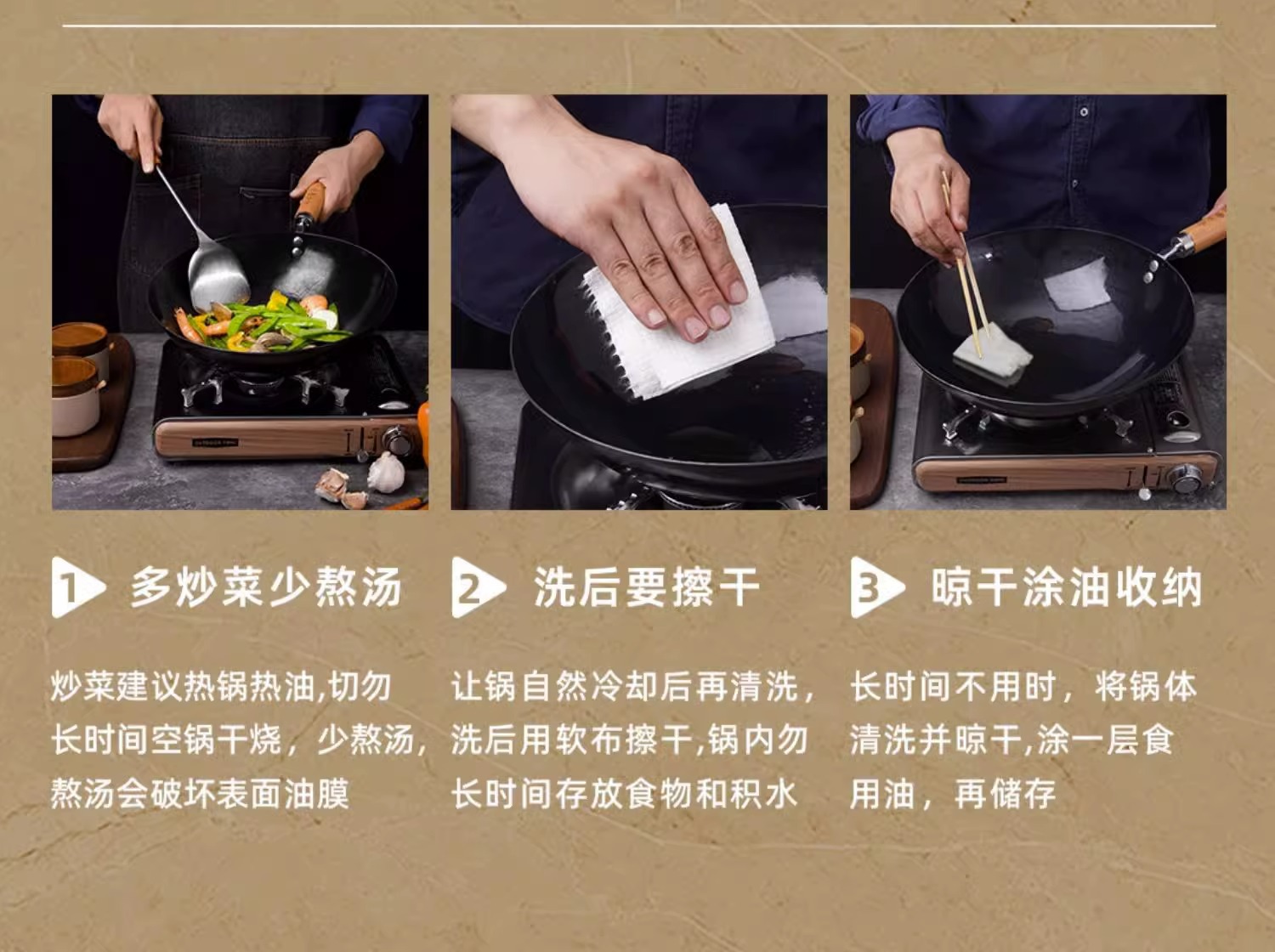 1 多炒菜少熬汤

炒菜建议热锅热油,切勿长时间空锅干烧，少熬汤，熬汤会破坏表面油膜

2 洗后要擦干

让锅自然冷却后再清洗，洗后用软布擦干,锅内勿长时间存放食物和积水

3 晾干涂油收纳

长时间不用时，将锅体清洗并晾干,涂一层食用油，再储存