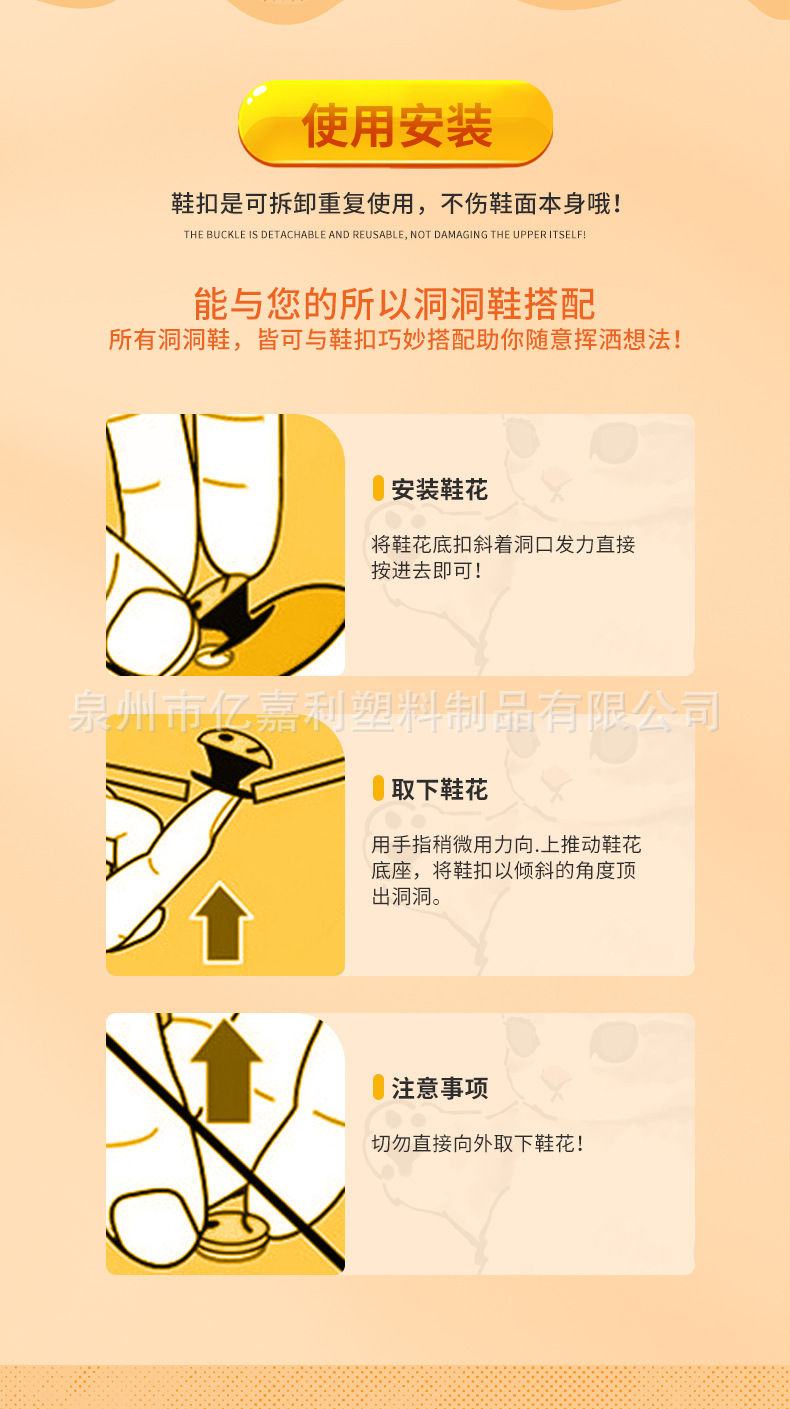 使用安装

鞋扣是可拆卸重复使用，不伤鞋面本身哦！

THE BUCKLE IS DETACHABLE AND REUSABLE, NOT DAMAGING THE UPPER ITSELF!

能与您的所以洞洞鞋搭配

所有洞洞鞋，皆可与鞋扣巧妙搭配助你随意挥洒想法！

安装鞋花

将鞋花底扣斜着洞口发力直接按进去即可！

泉州市亿嘉利塑料制品有限公司

取下鞋花

用手指稍微用力向.上推动鞋花底座，将鞋扣以倾斜的角度顶出洞洞。

注意事项

切勿直接向外取下鞋花！