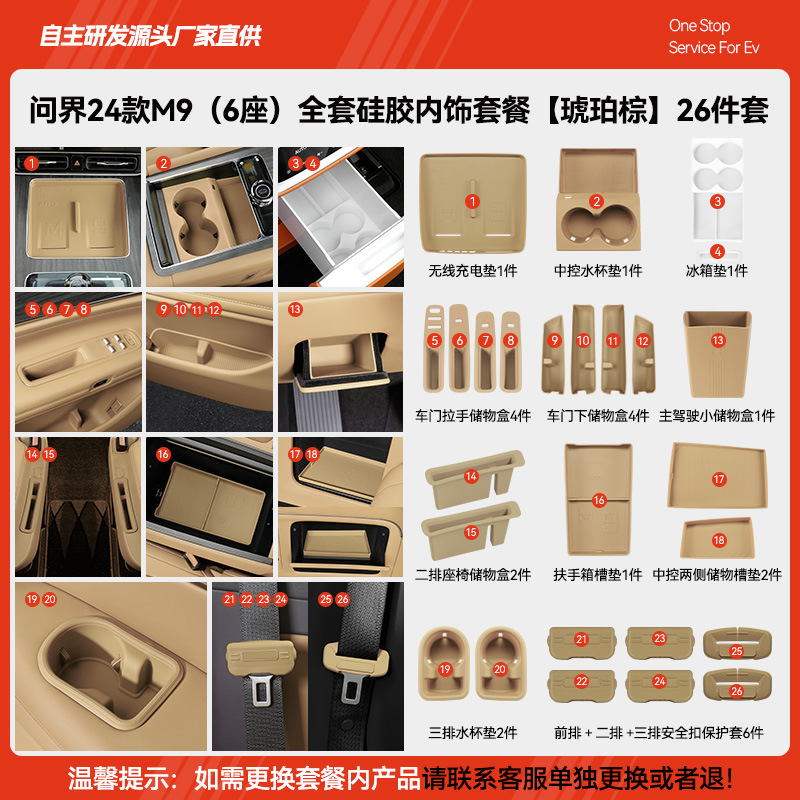 自主研发源头厂家直供

One Stop
Service For Ev

问界24款M9（6座）全套硅胶内饰套餐【琥珀棕】26件套

1
2
3 4
5 6 7 8
9 10 11 12
13
14 15
16
17 18
19 20
21 22 23 24
25 26

1
无线充电垫1件

2
中控水杯垫1件

3
4
冰箱垫1件

5 6 7 8
车门拉手储物盒4件

9 10 11 12
车门下储物盒4件

13
主驾驶小储物盒1件

14
15
二排座椅储物盒2件

16
扶手箱槽垫1件

17
18
中控两侧储物槽垫2件

19 20
三排水杯垫2件

21 23 25
22 24 26
前排 + 二排 +三排安全扣保护套6件

温馨提示：如需更换套餐内产品请联系客服单独更换或者退！