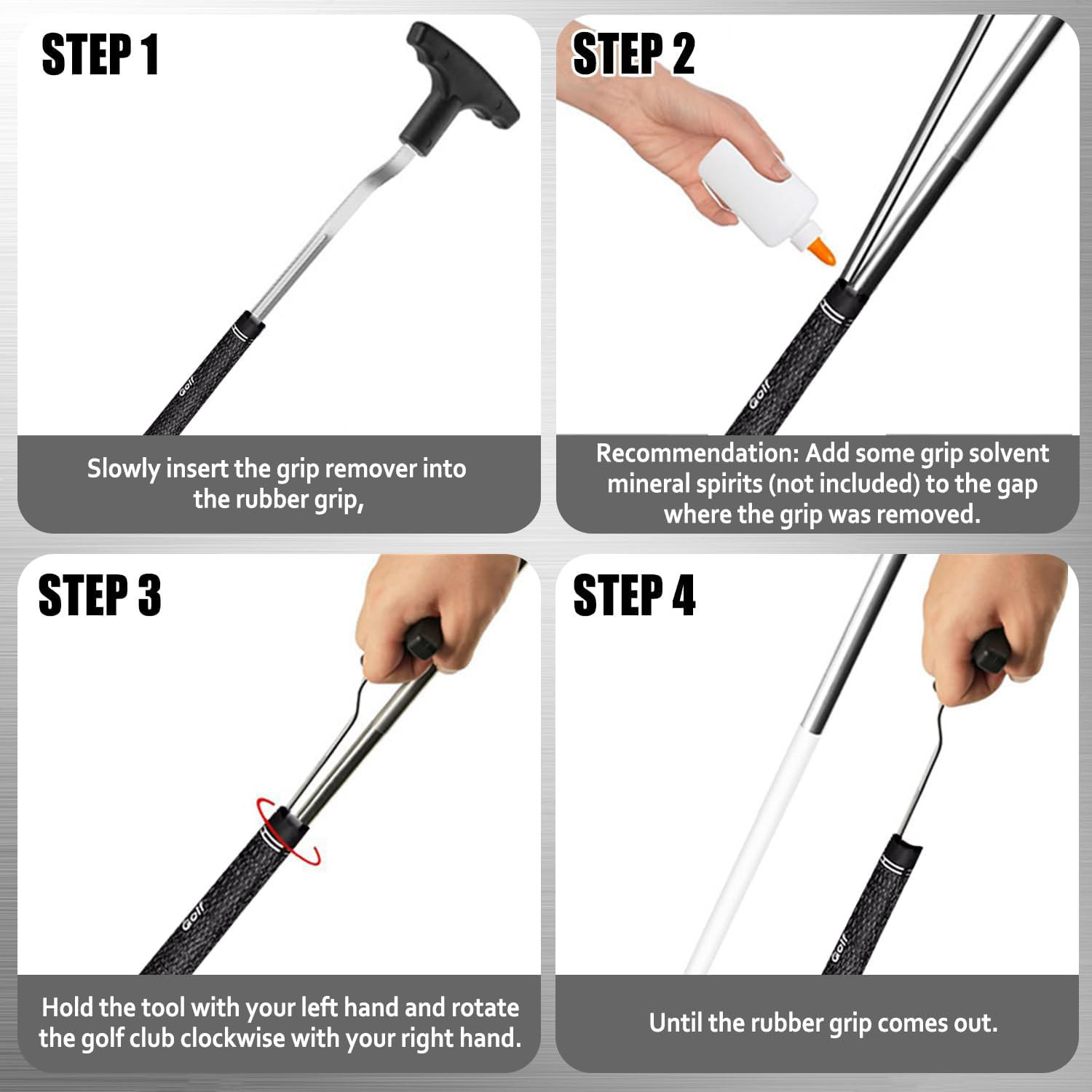 STEP 1

Golf

Slowly insert the grip remover into the rubber grip,

STEP 2

Golf

Recommendation: Add some grip solvent mineral spirits (not included) to the gap where the grip was removed.

STEP 3

Golf

Hold the tool with your left hand and rotate the golf club clockwise with your right hand.

STEP 4

Golf

Until the rubber grip comes out.