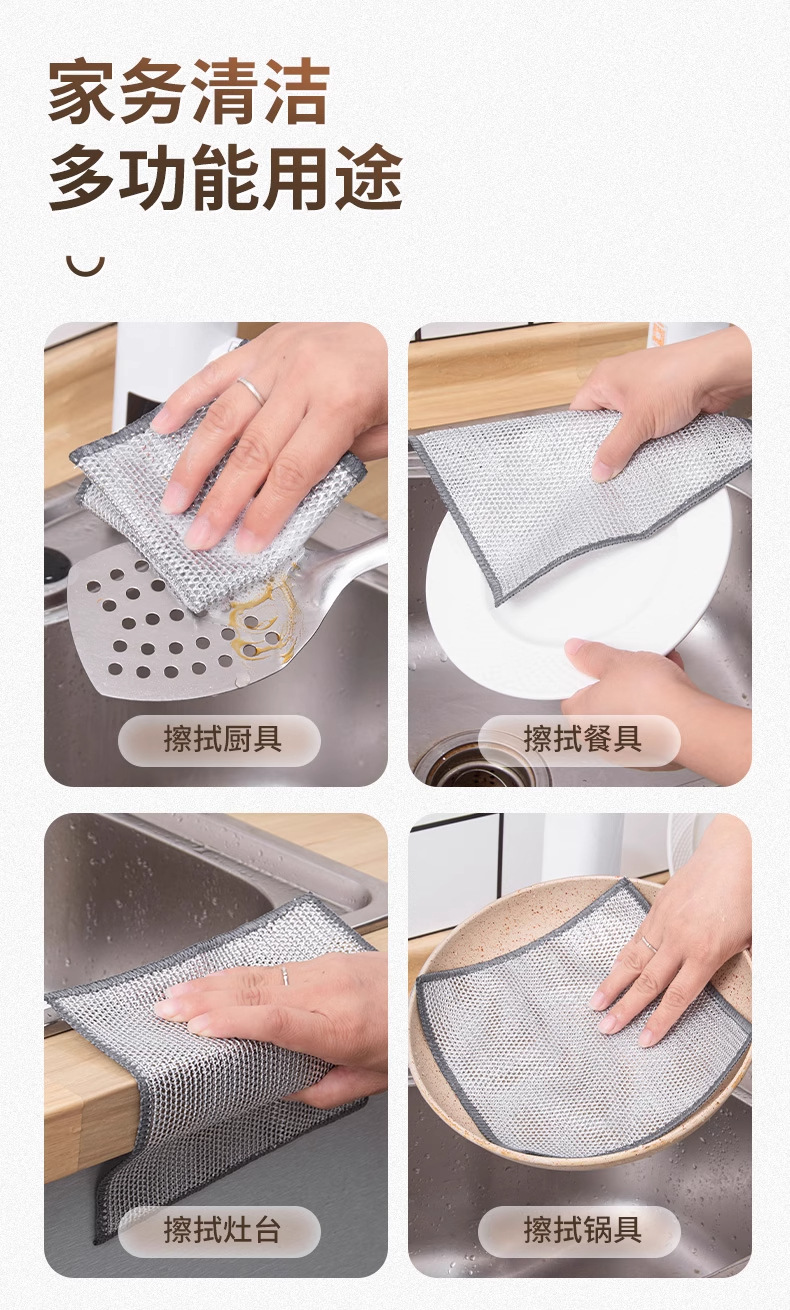 家务清洁
多功能用途

擦拭厨具

擦拭餐具

擦拭灶台

擦拭锅具