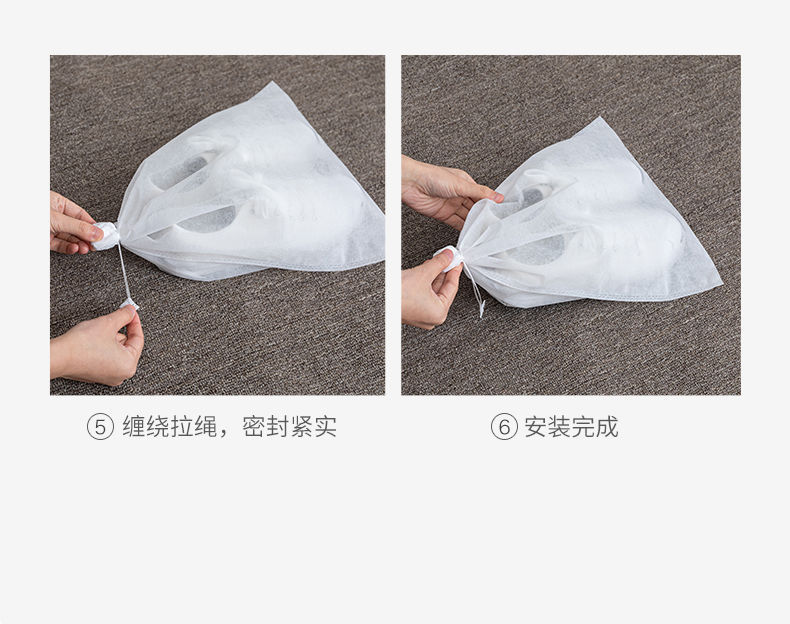 ⑤ 缠绕拉绳，密封紧实

⑥ 安装完成