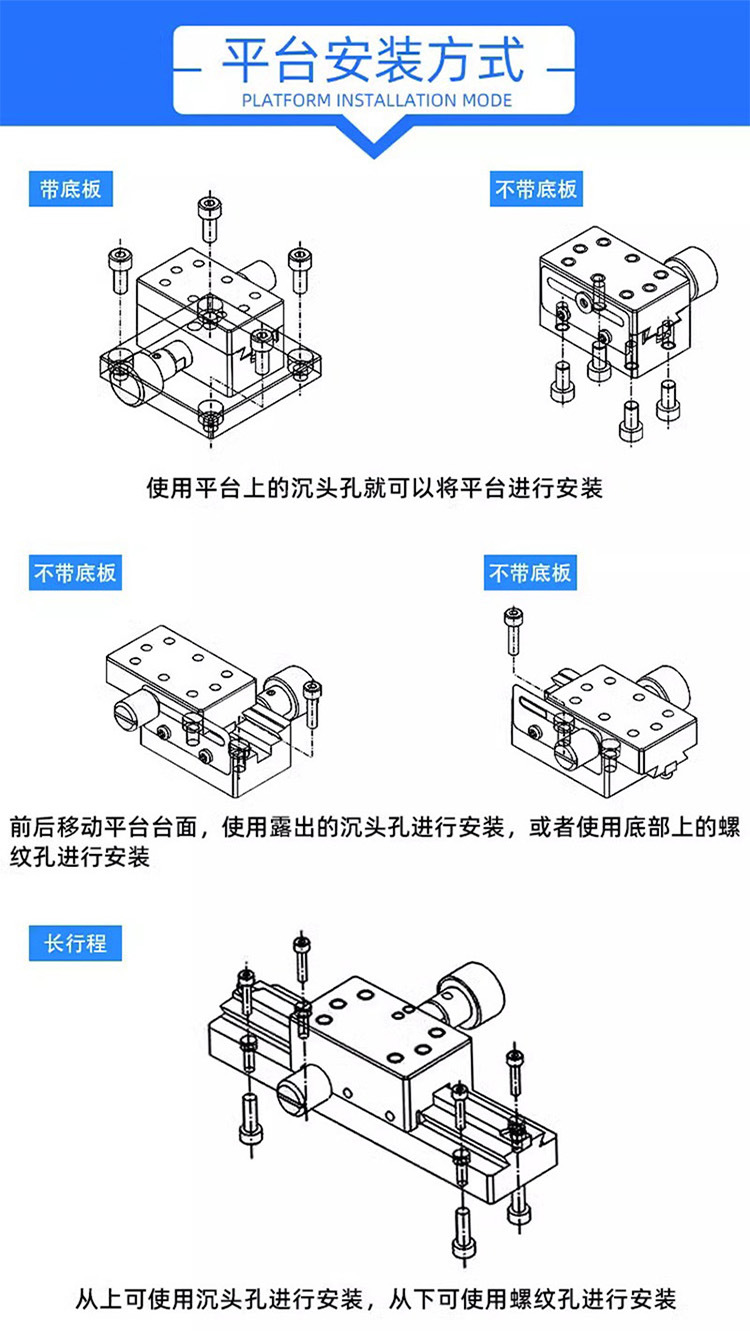 平台安装方式
PLATFORM INSTALLATION MODE

带底板

不带底板

使用平台上的沉头孔就可以将平台进行安装

不带底板

不带底板

前后移动平台台面，使用露出的沉头孔进行安装，或者使用底部上的螺纹孔进行安装

长行程

从上可使用沉头孔进行安装，从下可使用螺纹孔进行安装