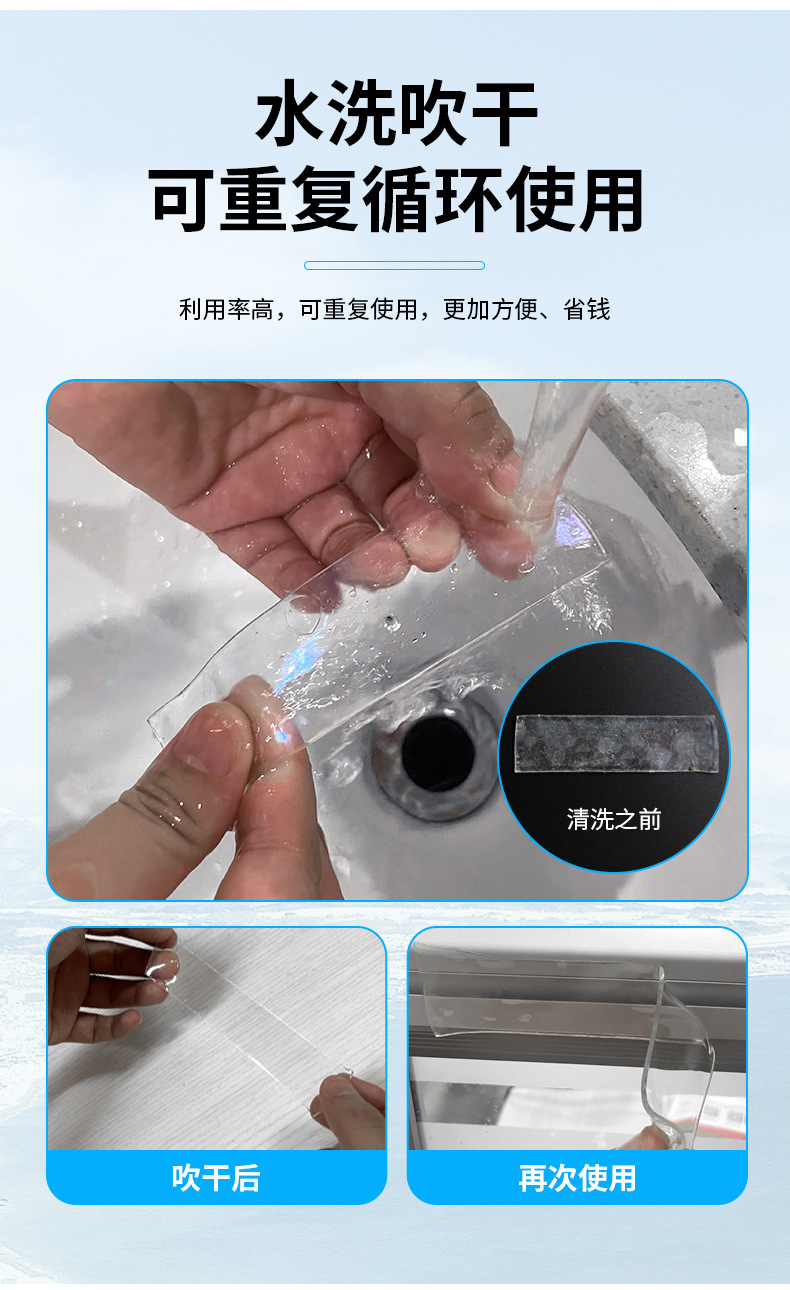 水洗吹干
可重复循环使用

利用率高，可重复使用，更加方便、省钱

清洗之前

吹干后

再次使用