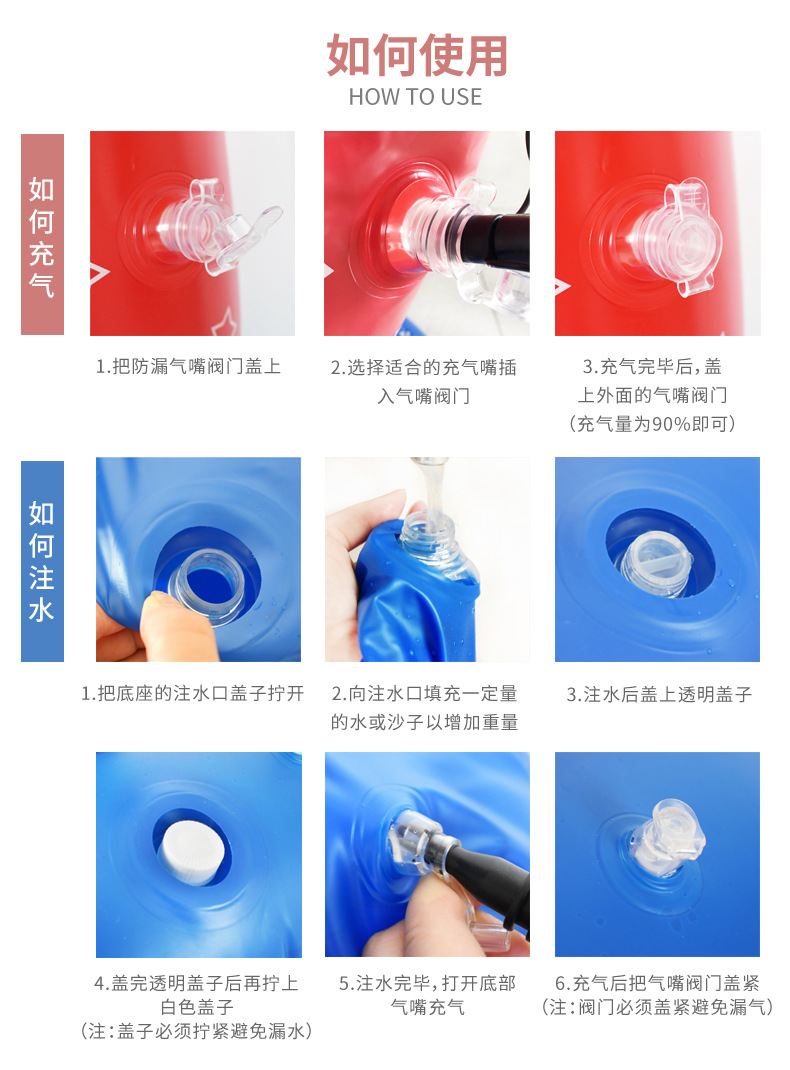 如何使用
HOW TO USE

如何充气

1.把防漏气嘴阀门盖上

2.选择适合的充气嘴插入气嘴阀门

3.充气完毕后，盖上外面的气嘴阀门
（充气量为90%即可）

如何注水

1.把底座的注水口盖子拧开

2.向注水口填充一定量的水或沙子以增加重量

3.注水后盖上透明盖子

4.盖完透明盖子后再拧上白色盖子
（注：盖子必须拧紧避免漏水）

5.注水完毕，打开底部气嘴充气

6.充气后把气嘴阀门盖紧
（注：阀门必须盖紧避免漏气）