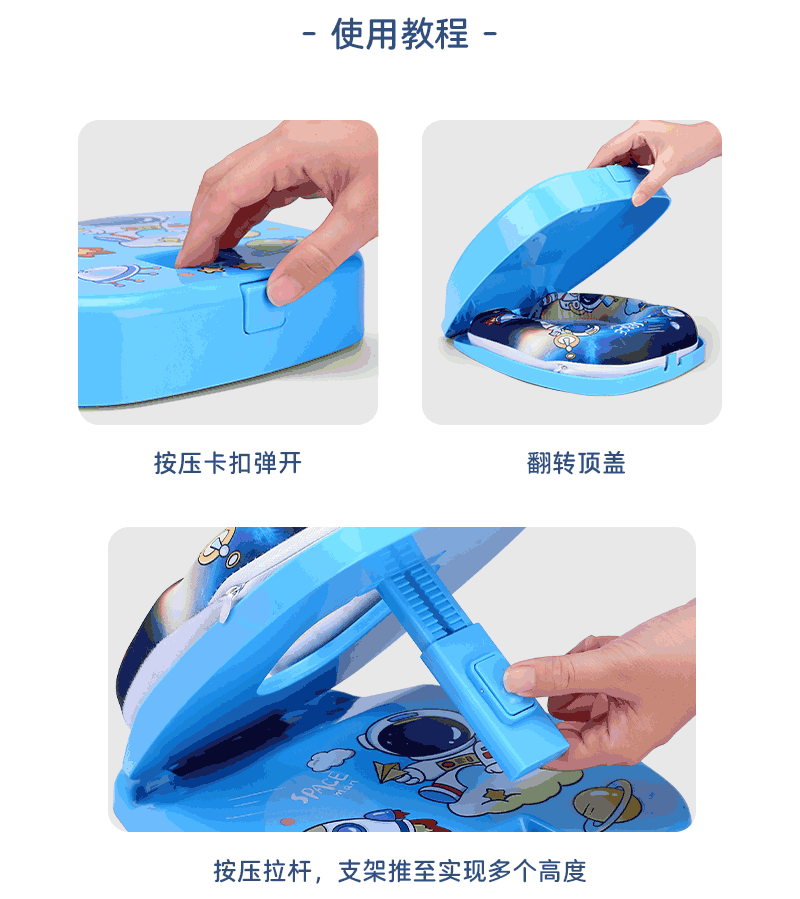 - 使用教程 -

按压卡扣弹开

翻转顶盖

SPACE man

按压拉杆，支架推至实现多个高度