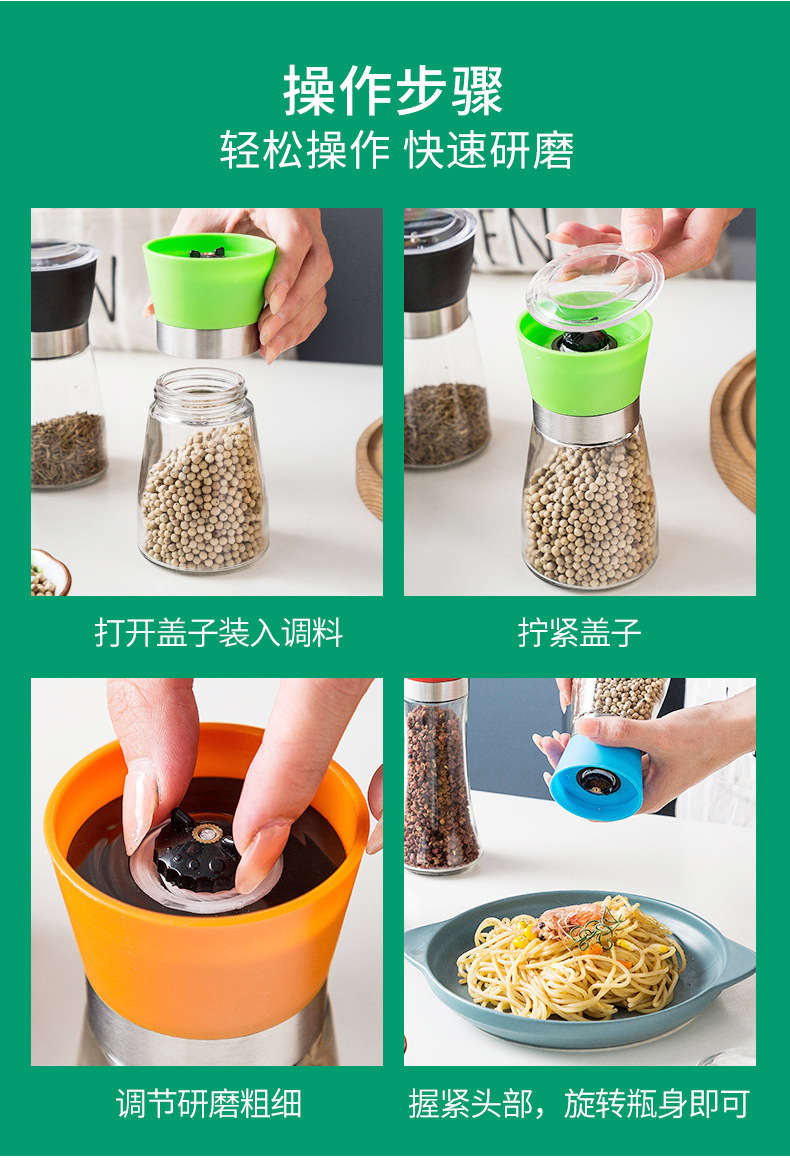 操作步骤
轻松操作 快速研磨

打开盖子装入调料

拧紧盖子

调节研磨粗细

握紧头部，旋转瓶身即可