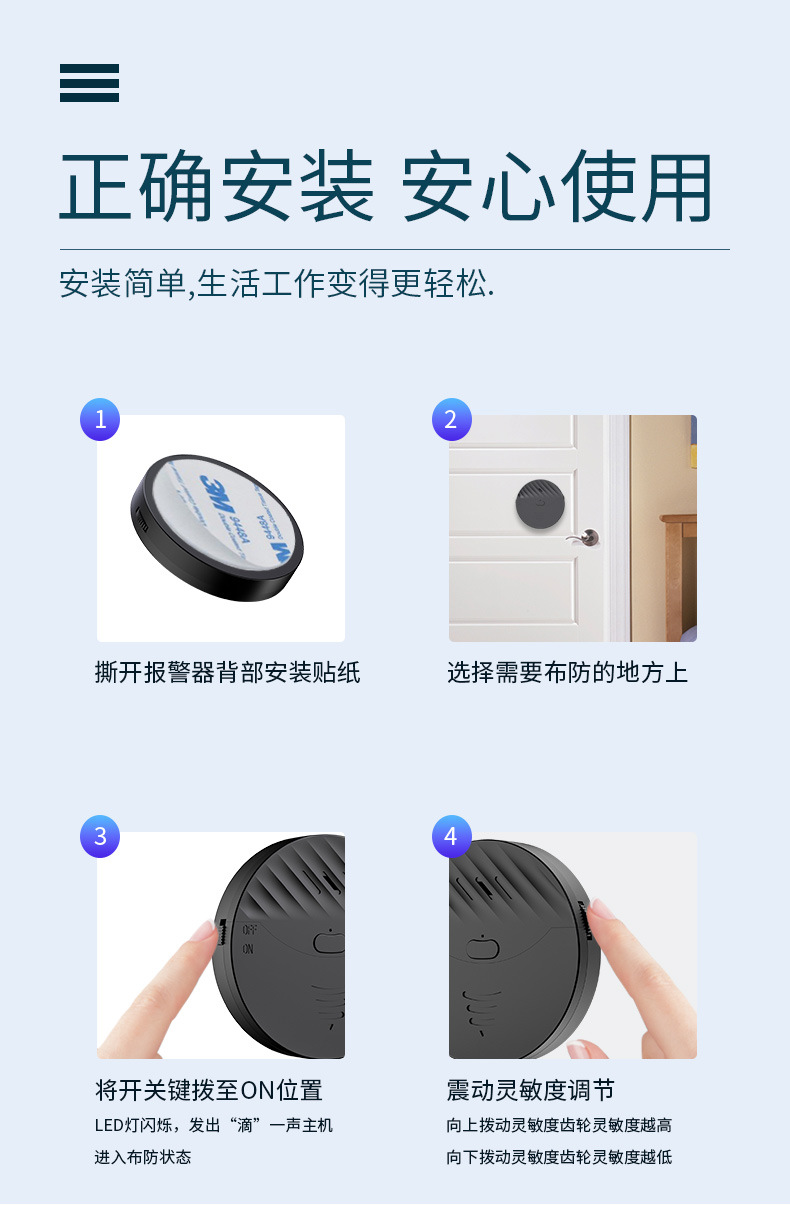 正确安装 安心使用

安装简单,生活工作变得更轻松.

1

3M 9448A

撕开报警器背部安装贴纸

2

选择需要布防的地方上

3

OFF
ON

将开关键拨至ON位置

LED灯闪烁，发出“滴”一声主机进入布防状态

4

震动灵敏度调节

向上拨动灵敏度齿轮灵敏度越高
向下拨动灵敏度齿轮灵敏度越低