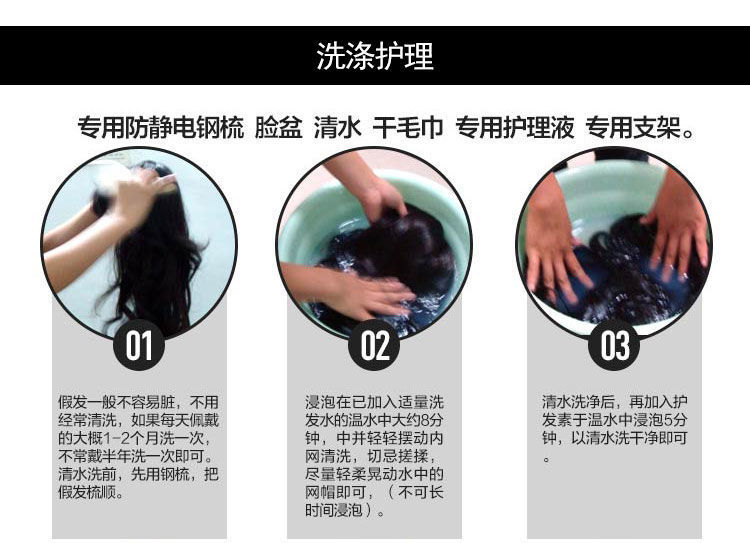 洗涤护理

专用防静电钢梳 脸盆 清水 干毛巾 专用护理液 专用支架。

01

假发一般不容易脏，不用经常清洗，如果每天佩戴的大概1-2个月洗一次，不常戴半年洗一次即可。清水洗前，先用钢梳，把假发梳顺。

02

浸泡在已加入适量洗发水的温水中大约8分钟，中并轻轻摆动内网清洗，切忌搓揉，尽量轻柔晃动水中的网帽即可，（不可长时间浸泡）。

03

清水洗净后，再加入护发素于温水中浸泡5分钟，以清水洗干净即可。