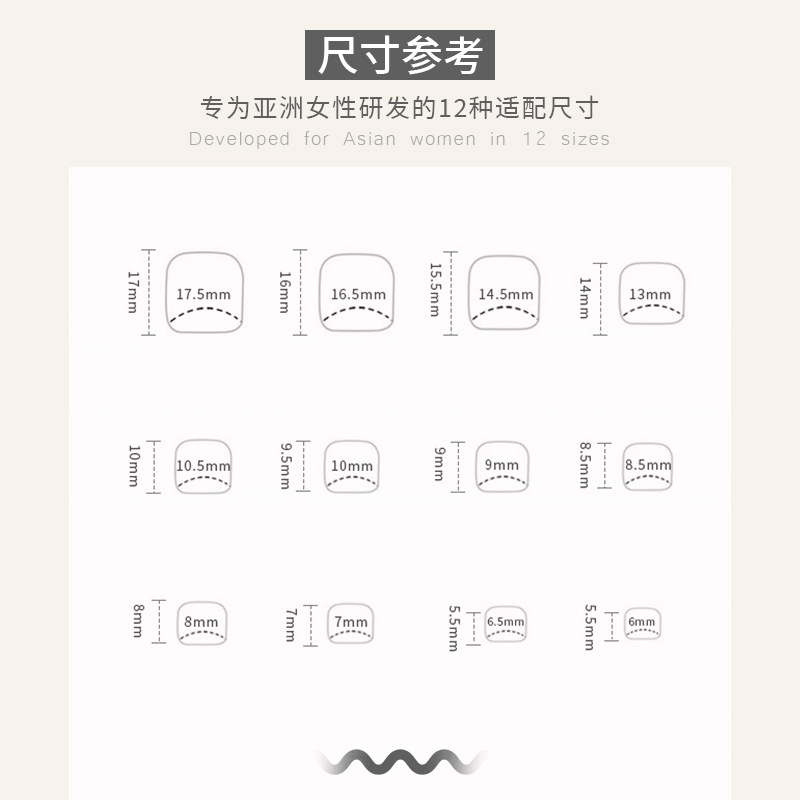 尺寸参考

专为亚洲女性研发的12种适配尺寸

Developed for Asian women in 12 sizes

17mm 17.5mm

16mm 16.5mm

15.5mm 14.5mm

14mm 13mm

10mm 10.5mm

9.5mm 10mm

9mm 9mm

8.5mm 8.5mm

8mm 8mm

7mm 7mm

5.5mm 6.5mm

5.5mm 6mm