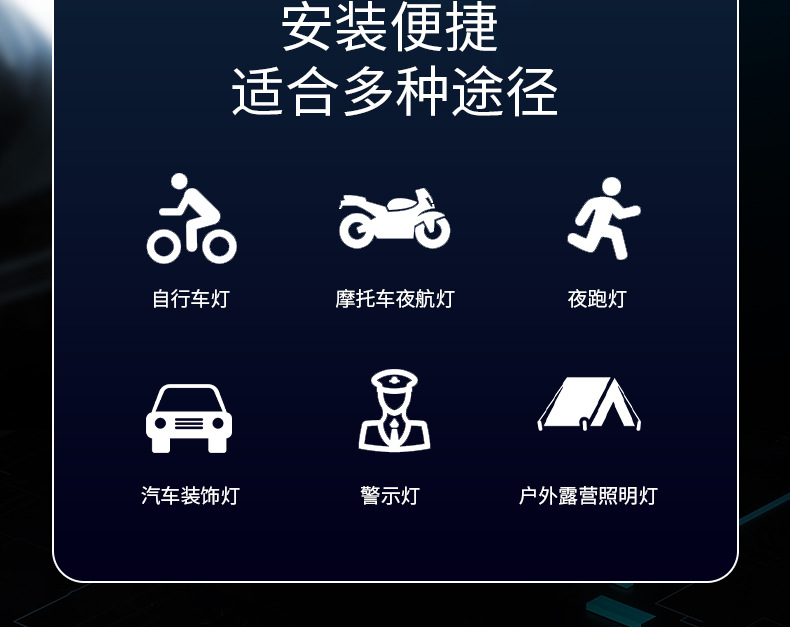 安装便捷
适合多种途径

自行车灯

摩托车夜航灯

夜跑灯

汽车装饰灯

警示灯

户外露营照明灯