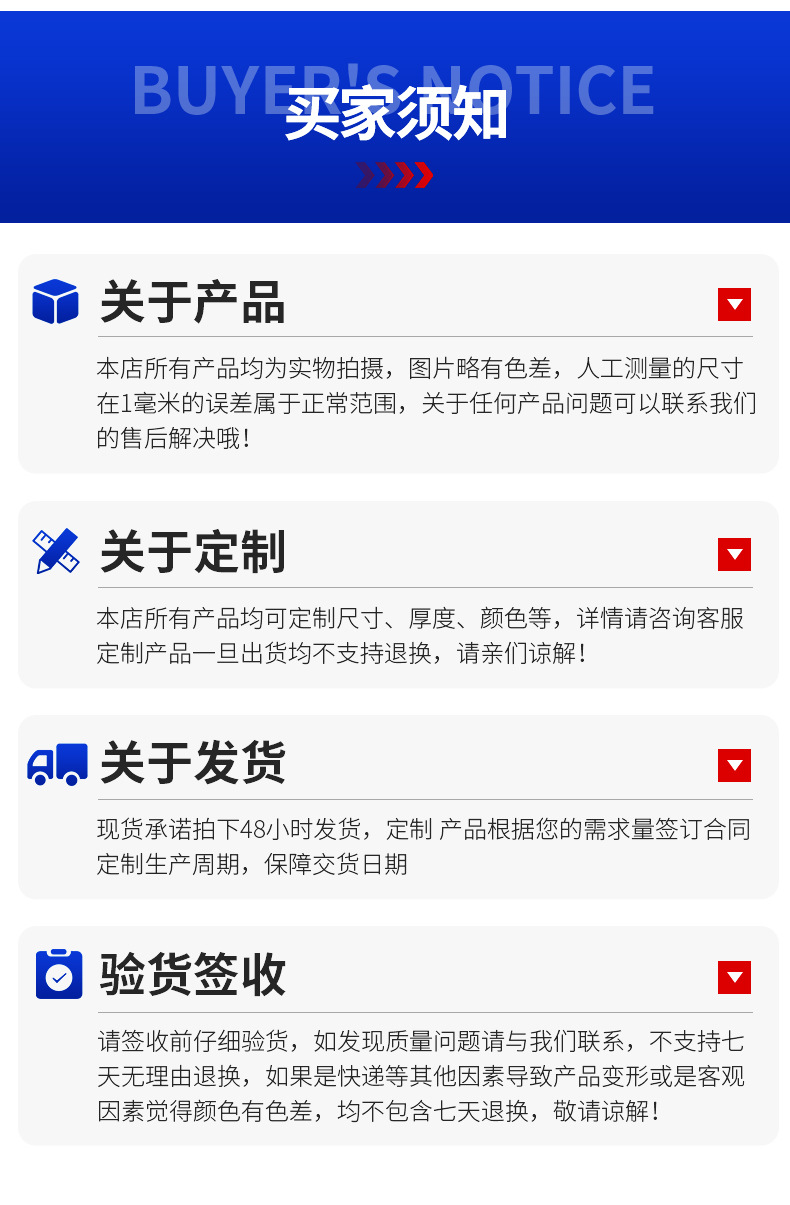 BUYER'S NOTICE

买家须知

关于产品

本店所有产品均为实物拍摄，图片略有色差，人工测量的尺寸在1毫米的误差属于正常范围，关于任何产品问题可以联系我们的售后解决哦！

关于定制

本店所有产品均可定制尺寸、厚度、颜色等，详情请咨询客服定制产品一旦出货均不支持退换，请亲们谅解！

关于发货

现货承诺拍下48小时发货，定制 产品根据您的需求量签订合同定制生产周期，保障交货日期

验货签收

请签收前仔细验货，如发现质量问题请与我们联系，不支持七天无理由退换，如果是快递等其他因素导致产品变形或是客观因素觉得颜色有色差，均不包含七天退换，敬请谅解！