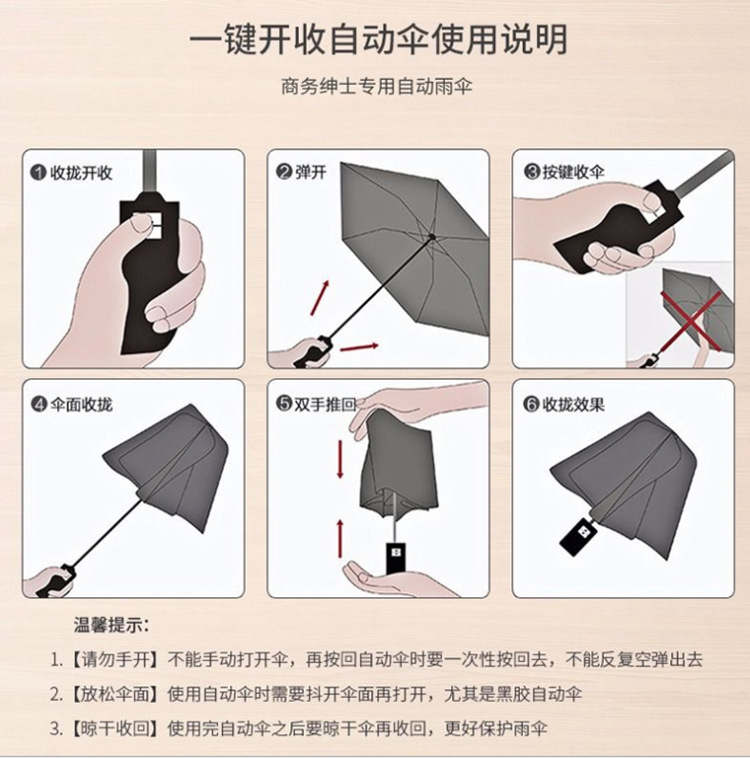 一键开收自动伞使用说明

商务绅士专用自动雨伞

❶收拢开收

❷弹开

❸按键收伞

❹伞面收拢

❺双手推回

❻收拢效果

温馨提示：

1.【请勿手开】不能手动打开伞，再按回自动伞时要一次性按回去，不能反复空弹出去

2.【放松伞面】使用自动伞时需要抖开伞面再打开，尤其是黑胶自动伞

3.【晾干收回】使用完自动伞之后要晾干伞再收回，更好保护雨伞