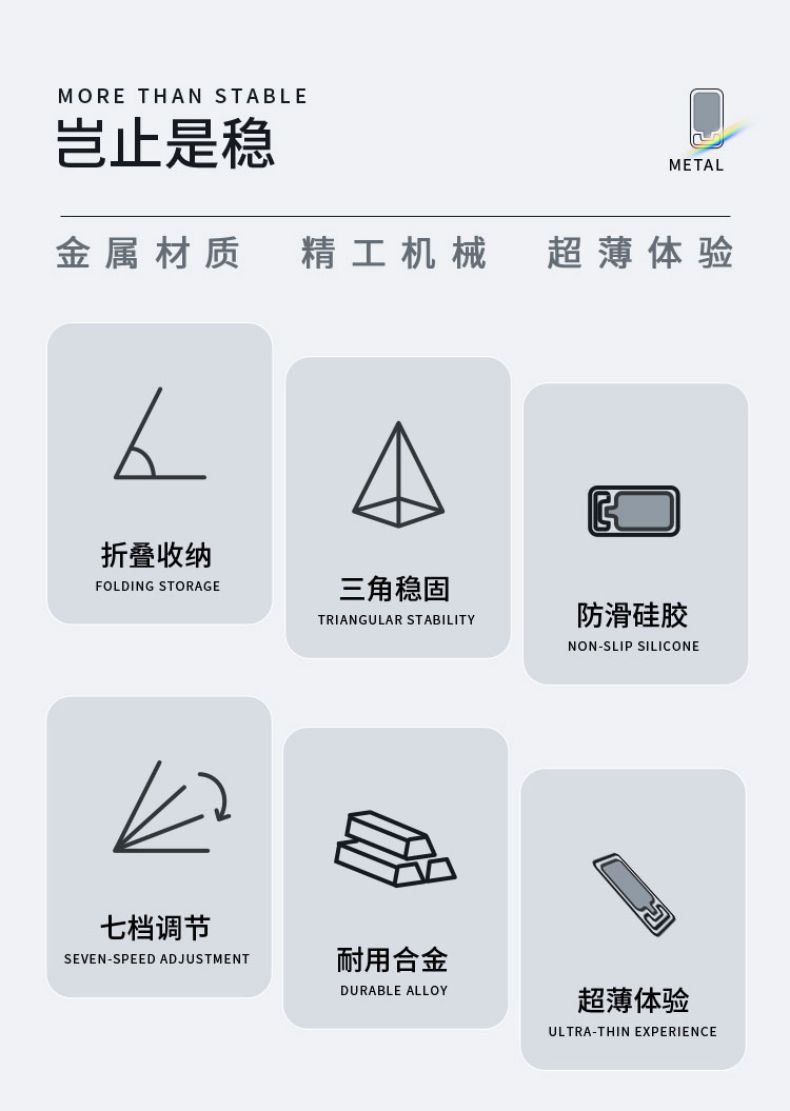 MORE THAN STABLE
岂止是稳

METAL

金属材质 精工机械 超薄体验

折叠收纳
FOLDING STORAGE

三角稳固
TRIANGULAR STABILITY

防滑硅胶
NON-SLIP SILICONE

七档调节
SEVEN-SPEED ADJUSTMENT

耐用合金
DURABLE ALLOY

超薄体验
ULTRA-THIN EXPERIENCE