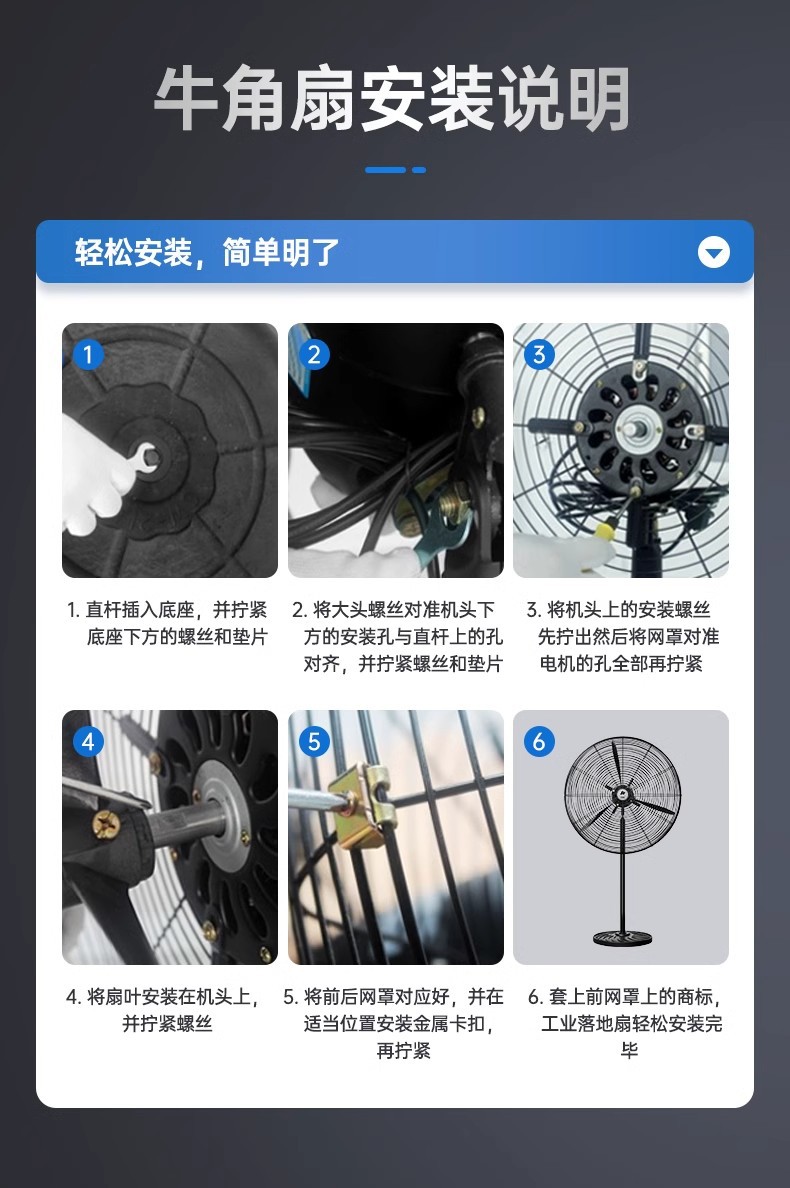 牛角扇安装说明

轻松安装，简单明了

1

2

3

1. 直杆插入底座，并拧紧底座下方的螺丝和垫片

2. 将大头螺丝对准机头下方的安装孔与直杆上的孔对齐，并拧紧螺丝和垫片

3. 将机头上的安装螺丝先拧出然后将网罩对准电机的孔全部再拧紧

4

5

6

4. 将扇叶安装在机头上，并拧紧螺丝

5. 将前后网罩对应好，并在适当位置安装金属卡扣，再拧紧

6. 套上前网罩上的商标，工业落地扇轻松安装完毕