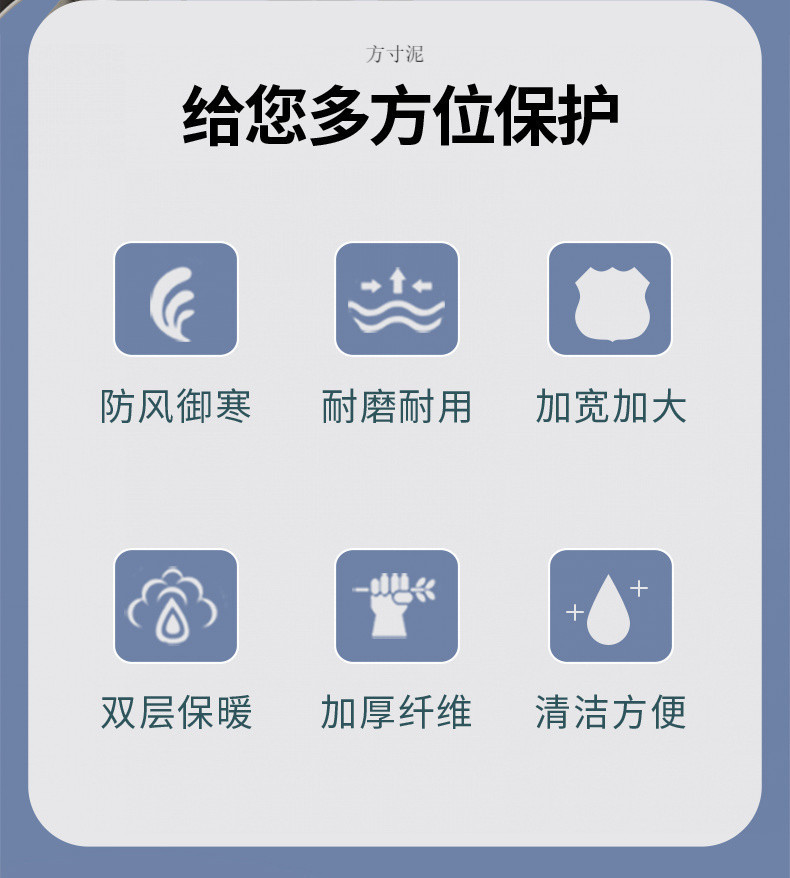 方寸泥

给您多方位保护

防风御寒

耐磨耐用

加宽加大

双层保暖

加厚纤维

清洁方便